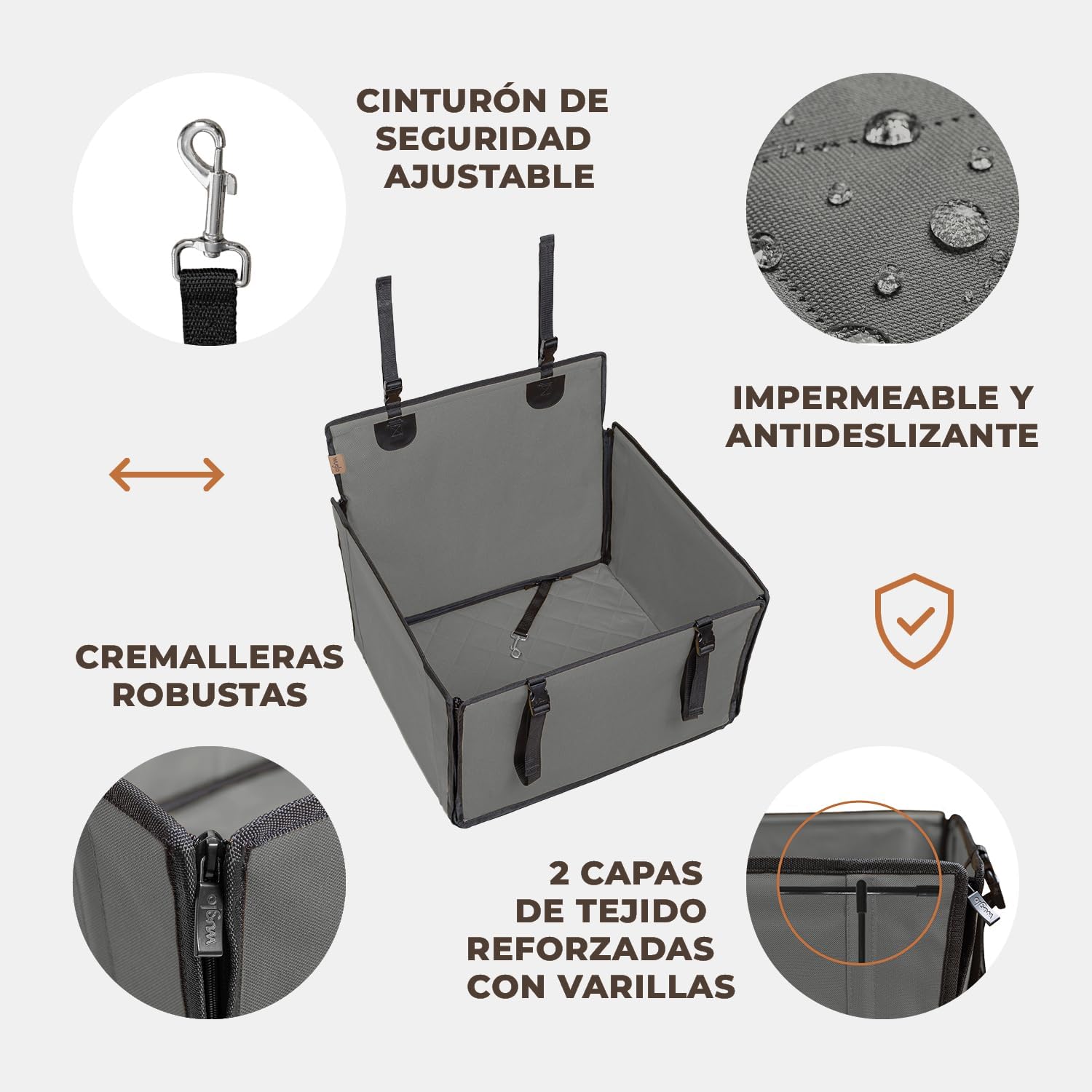 CINTURÓN DE SEGURIDAD AJUSTABLE

IMPERMEABLE Y ANTIDESLIZANTE

CREMALLERAS ROBUSTAS

2 CAPAS DE TEJIDO REFORZADAS CON VARILLAS

wuglo

wuglo

wuglo