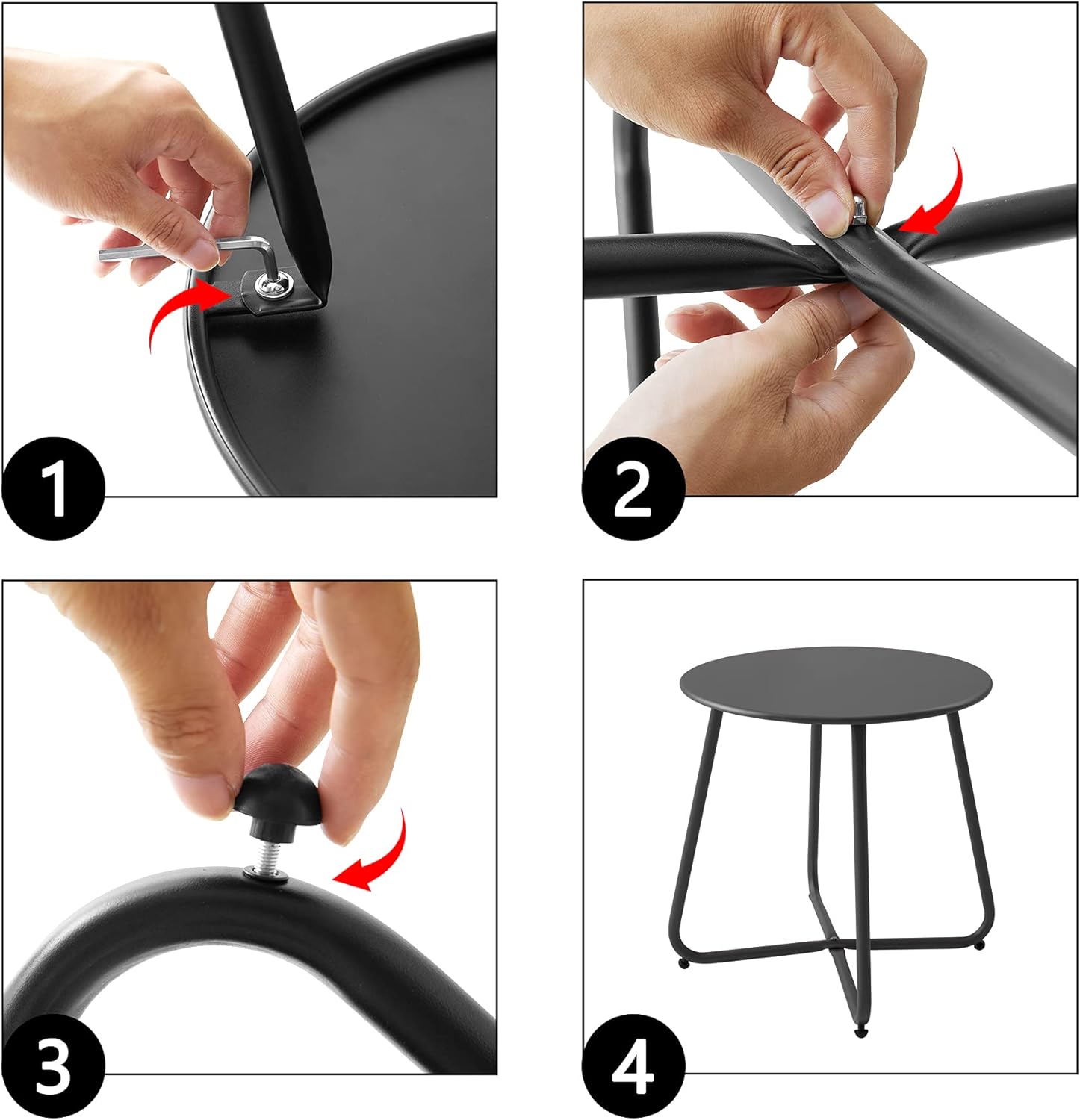 1

2

3

4