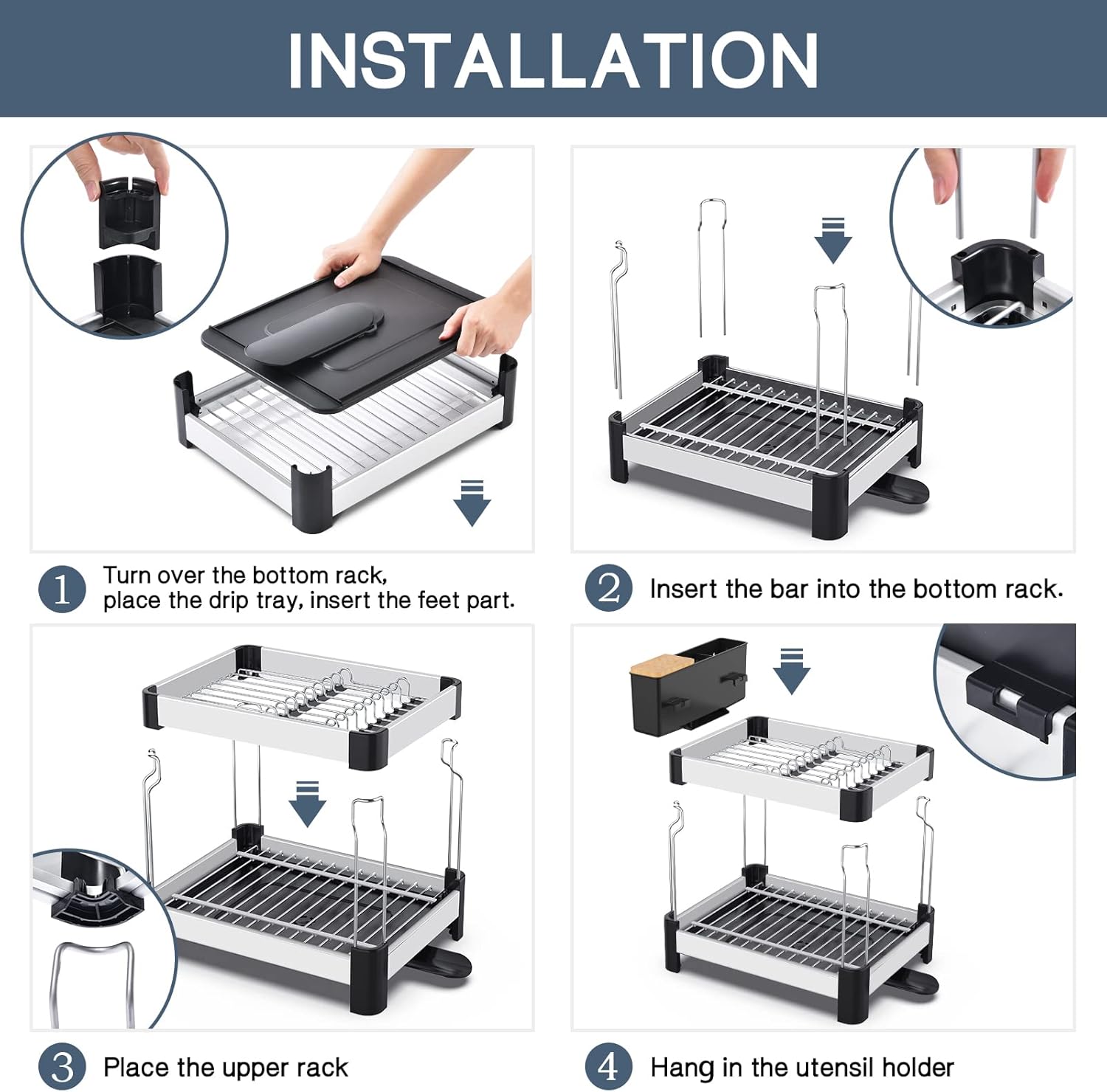 INSTALLATION

1 Turn over the bottom rack, place the drip tray, insert the feet part.

2 Insert the bar into the bottom rack.

3 Place the upper rack

4 Hang in the utensil holder