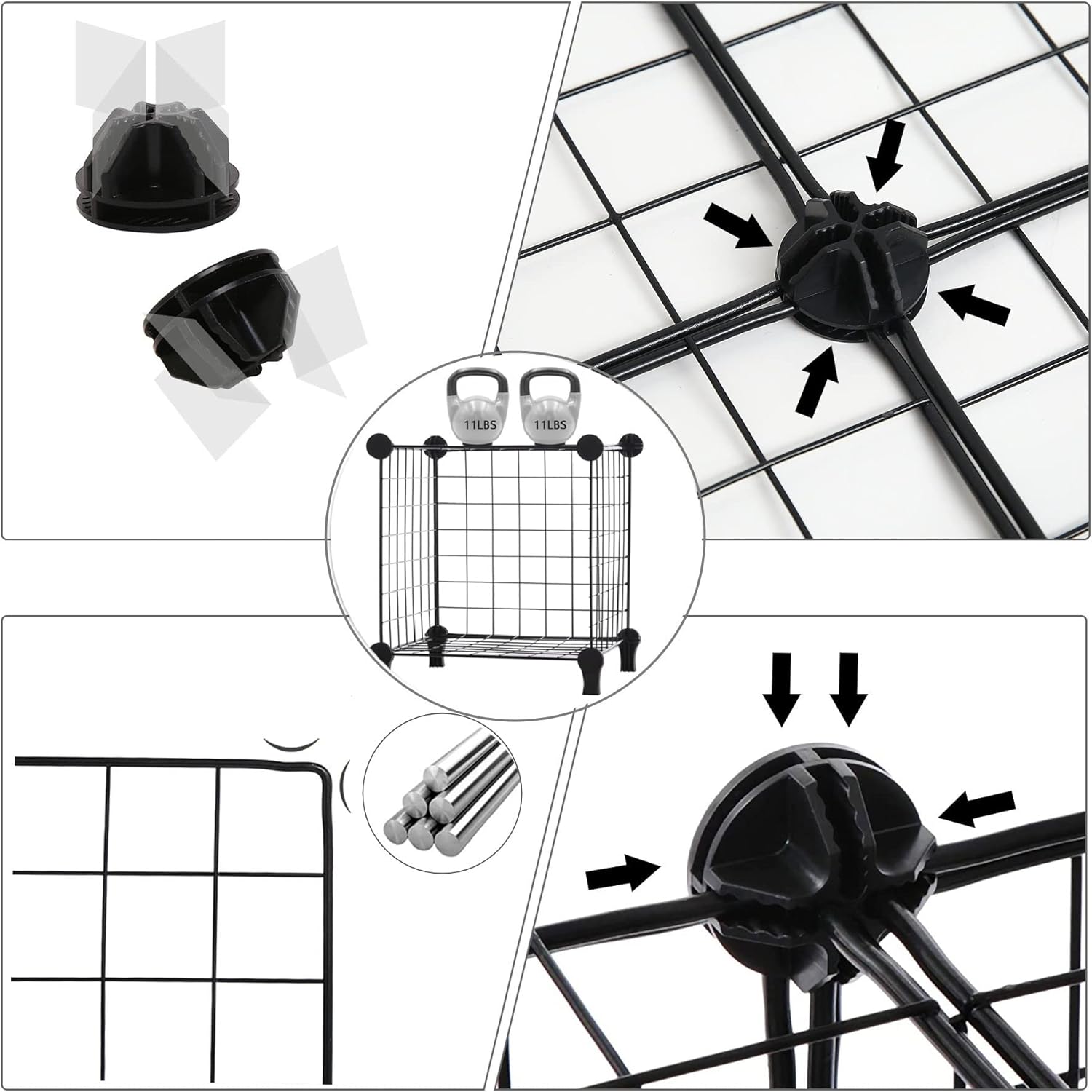 11LBS
11LBS