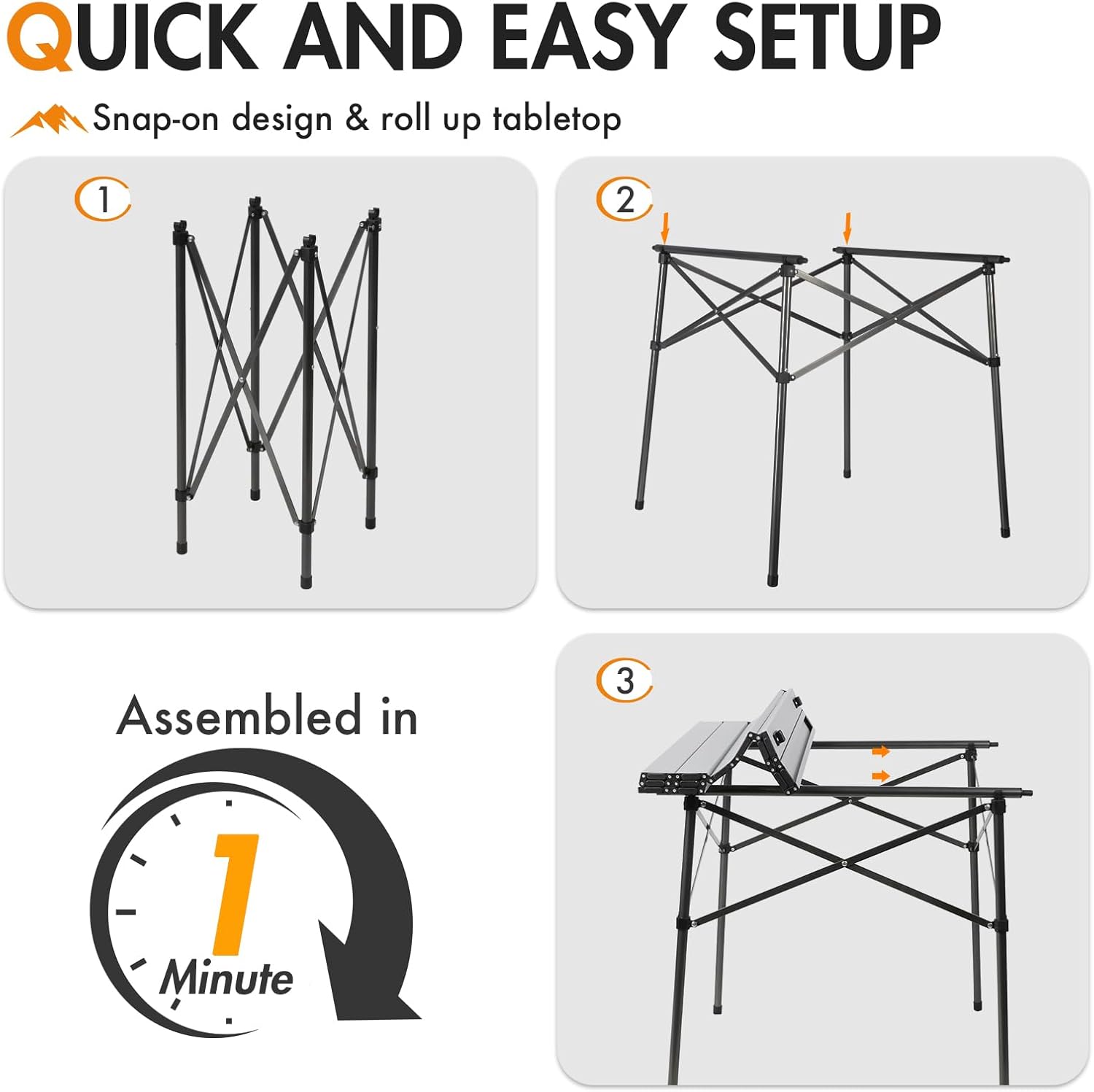 QUICK AND EASY SETUP

Snap-on design & roll up tabletop

1

2

Assembled in

1

Minute

3