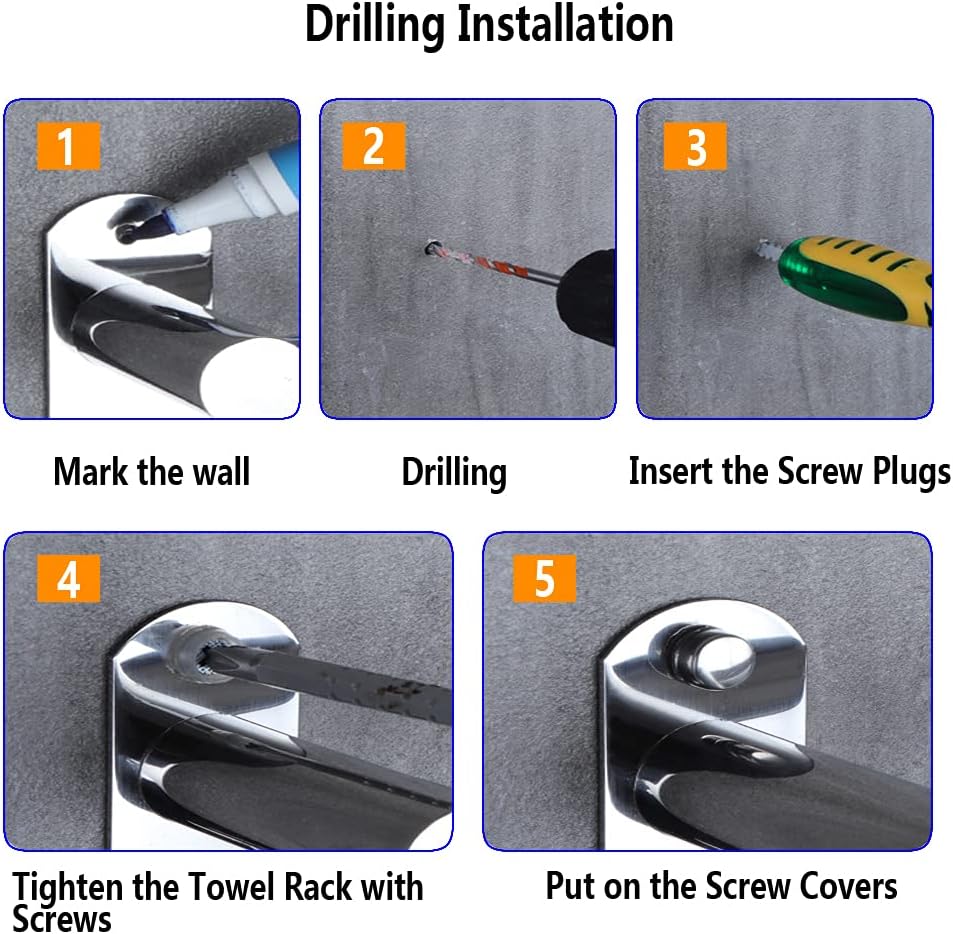 Drilling Installation

1

Mark the wall

2

Drilling

3

Insert the Screw Plugs

4

Tighten the Towel Rack with Screws

5

Put on the Screw Covers