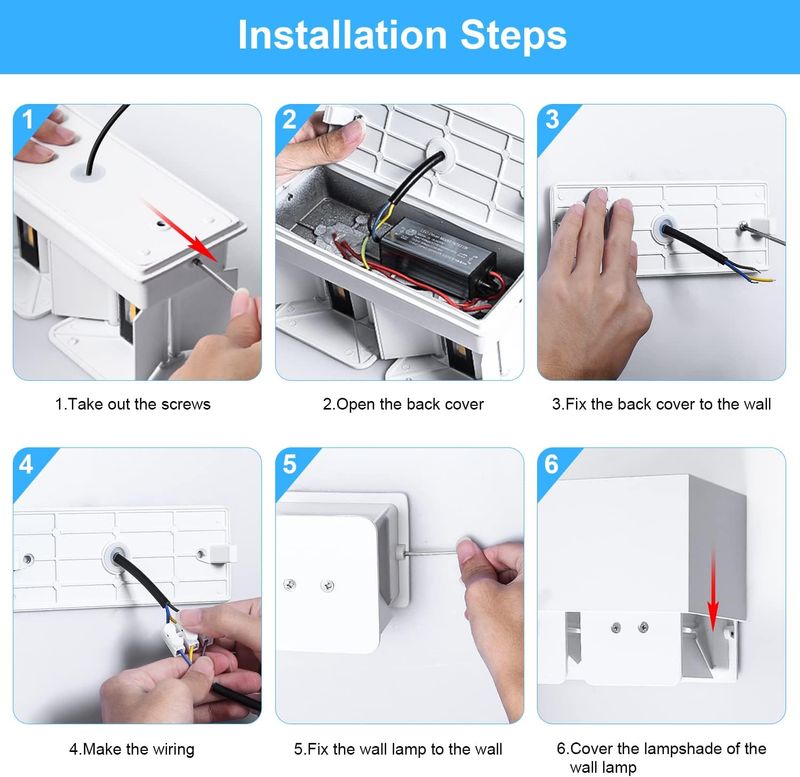 Installation Steps

1

1.Take out the screws

2

2.Open the back cover

3

3.Fix the back cover to the wall

4

4.Make the wiring

5

5.Fix the wall lamp to the wall

6

6.Cover the lampshade of the wall lamp