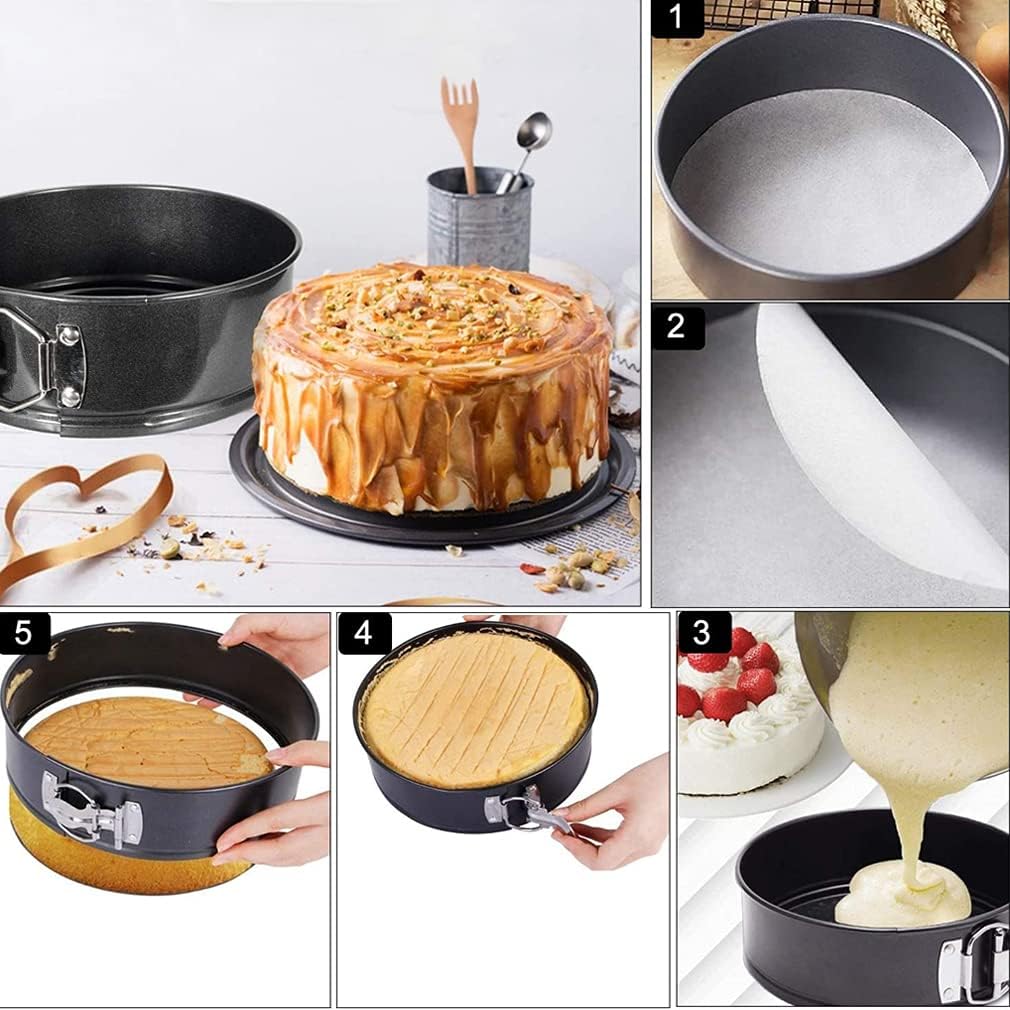 1

2

5

4

3