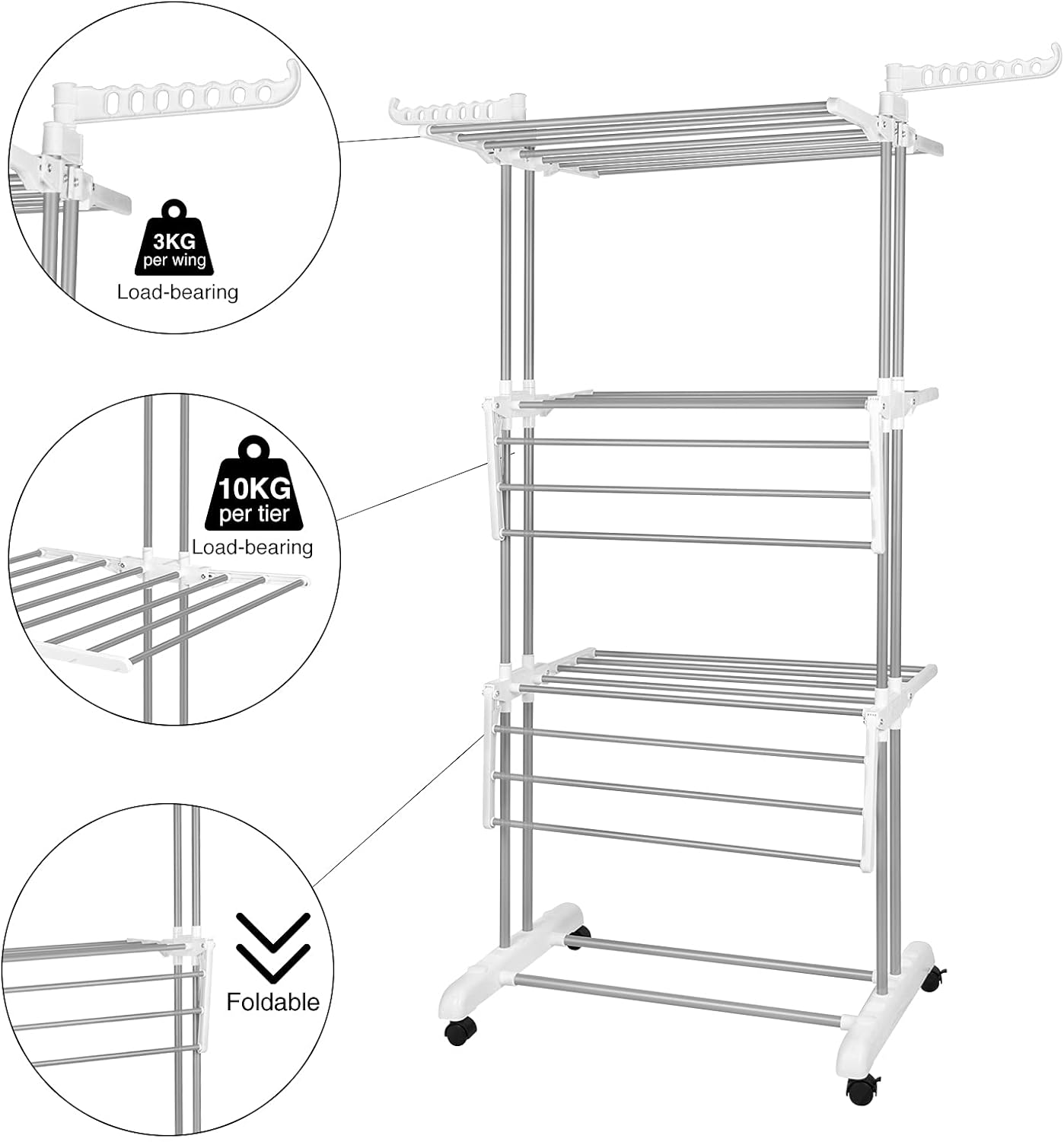 3KG
per wing
Load-bearing

10KG
per tier
Load-bearing

Foldable