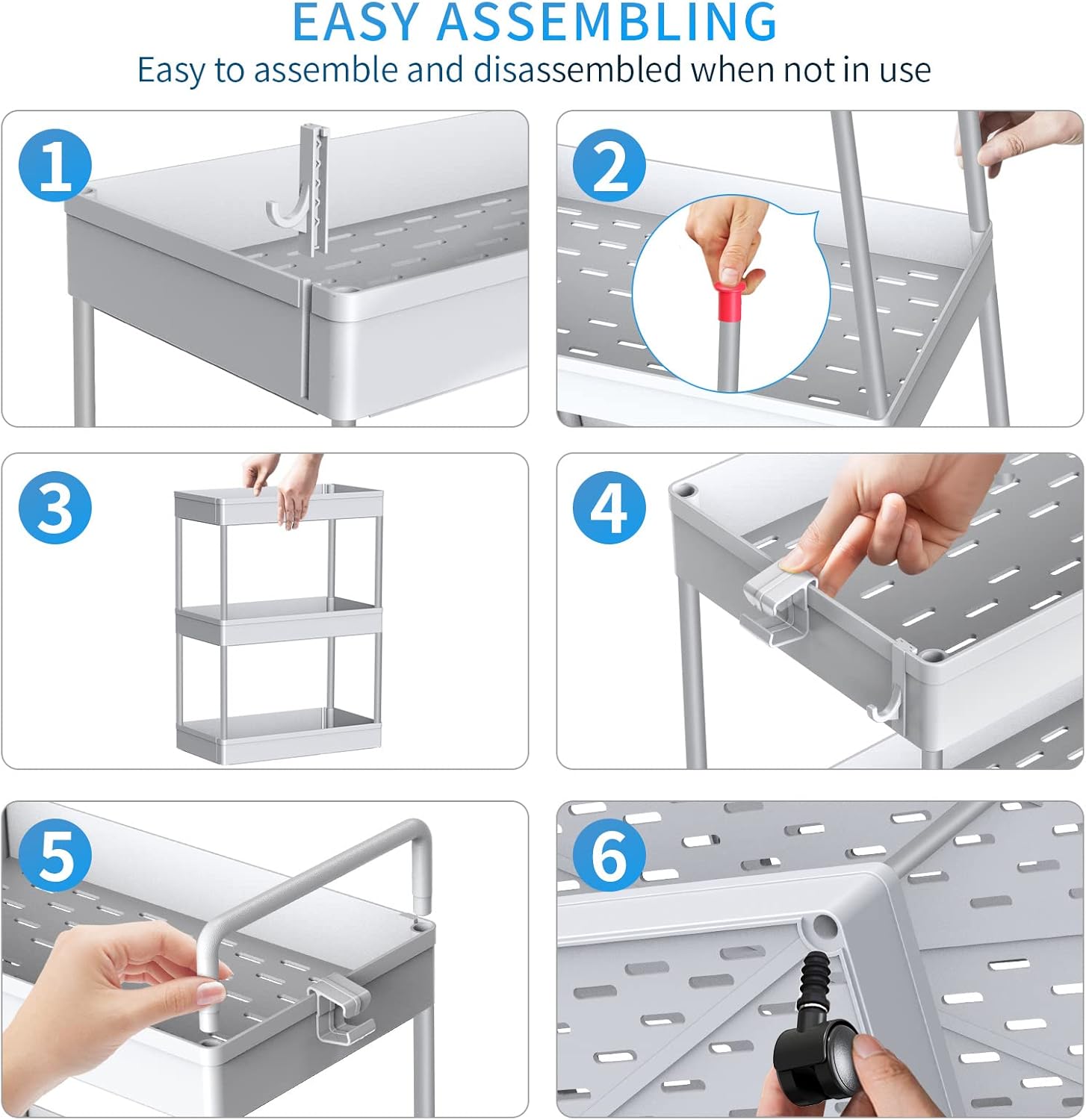 EASY ASSEMBLING
Easy to assemble and disassembled when not in use

1

2

3

4

5

6