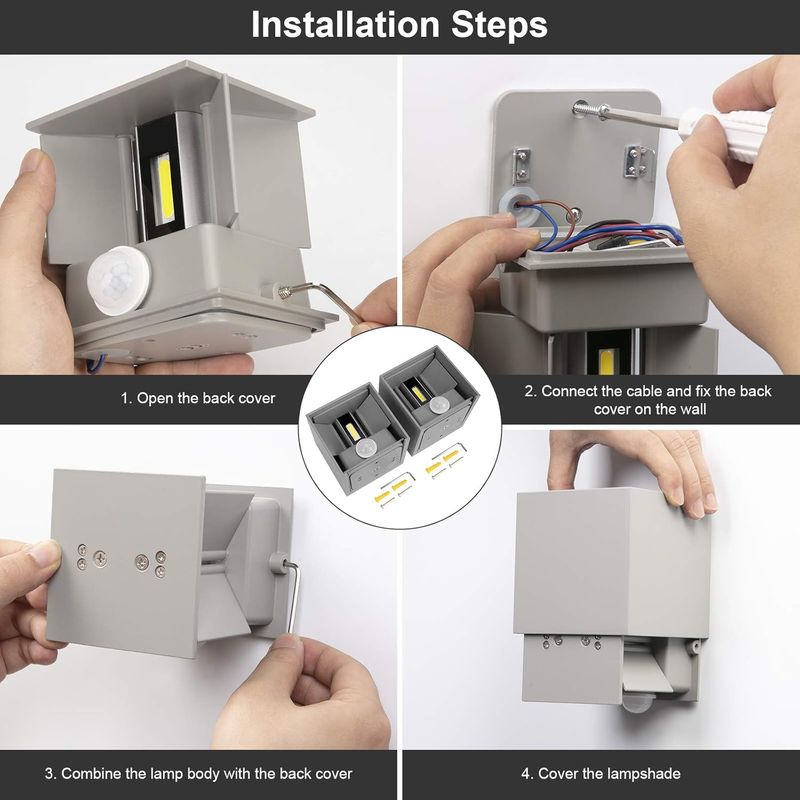 Installation Steps

1. Open the back cover

2. Connect the cable and fix the back cover on the wall

3. Combine the lamp body with the back cover

4. Cover the lampshade