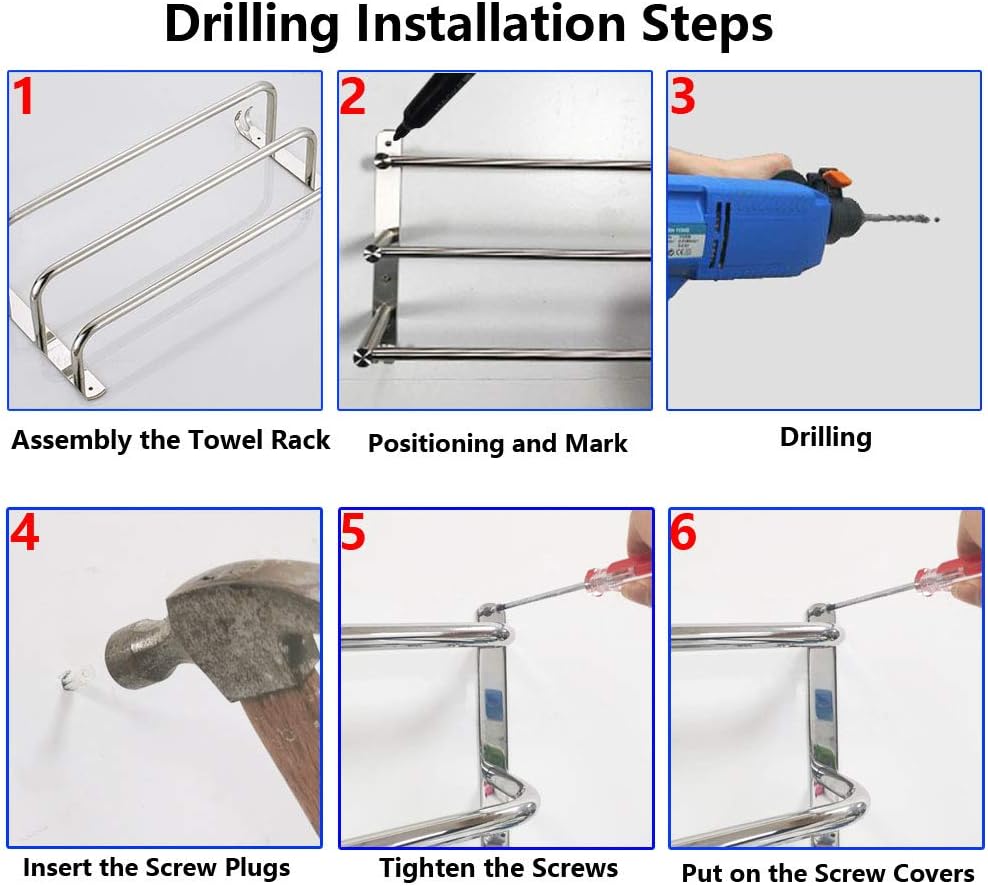 Drilling Installation Steps

1

Assembly the Towel Rack

2

Positioning and Mark

3

Drilling

4

Insert the Screw Plugs

5

Tighten the Screws

6

Put on the Screw Covers