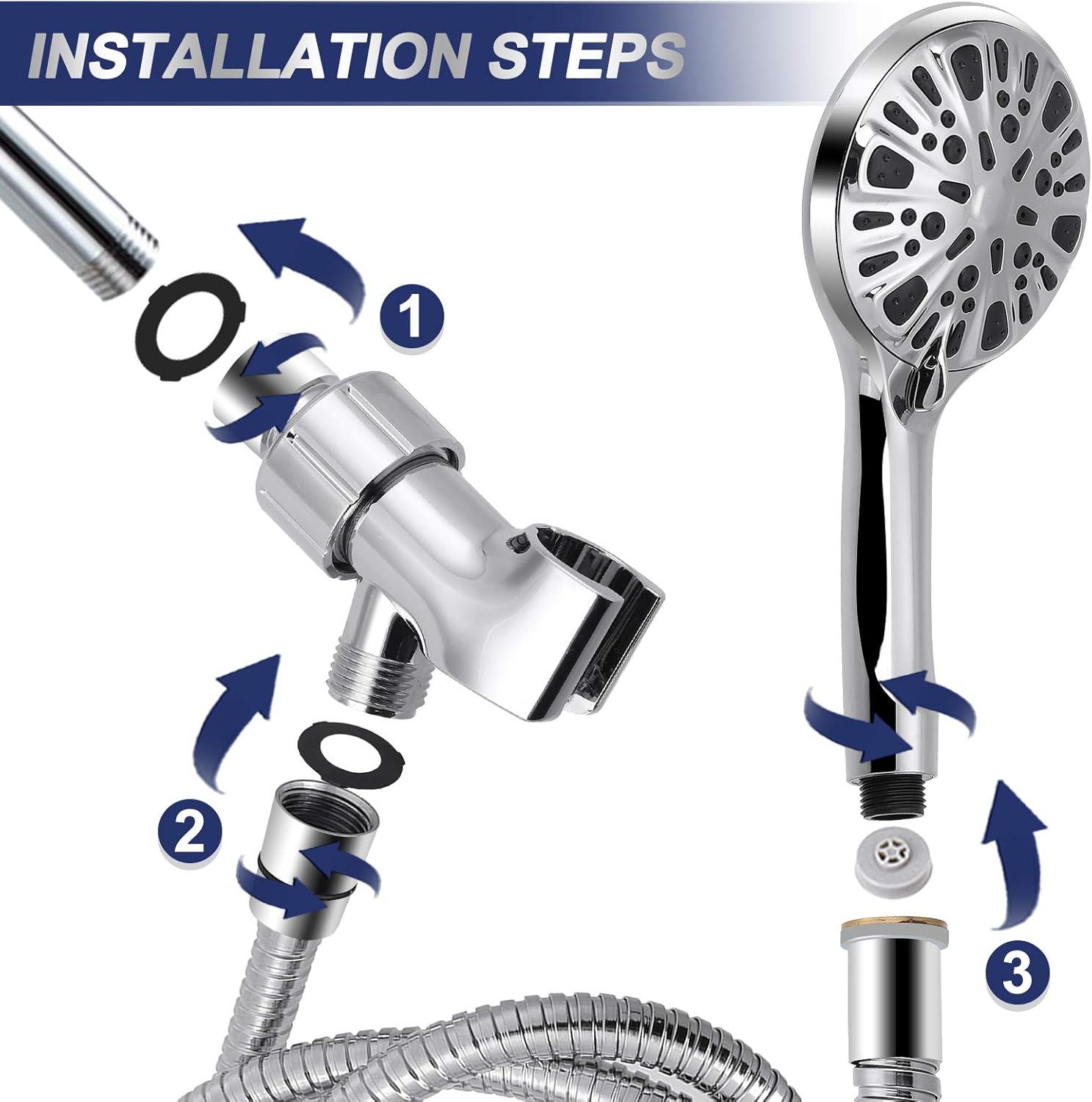 INSTALLATION STEPS

1

2

3