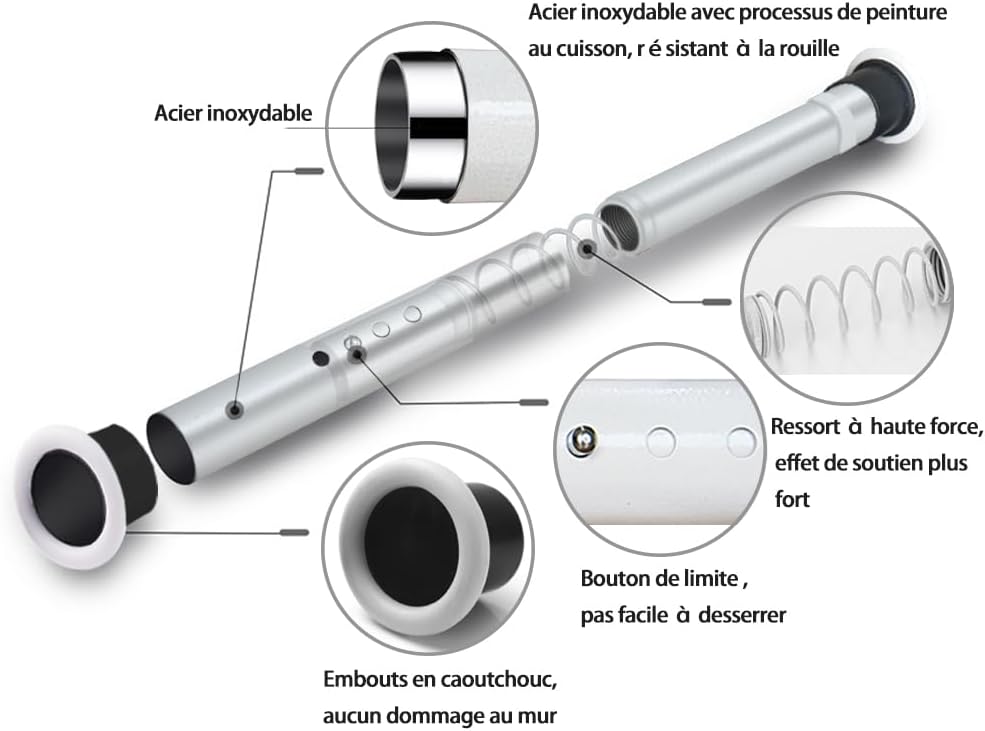 Acier inoxydable avec processus de peinture au cuisson, r é sistant à la rouille

Acier inoxydable

Ressort à haute force, effet de soutien plus fort

Bouton de limite , pas facile à desserrer

Embouts en caoutchouc, aucun dommage au mur