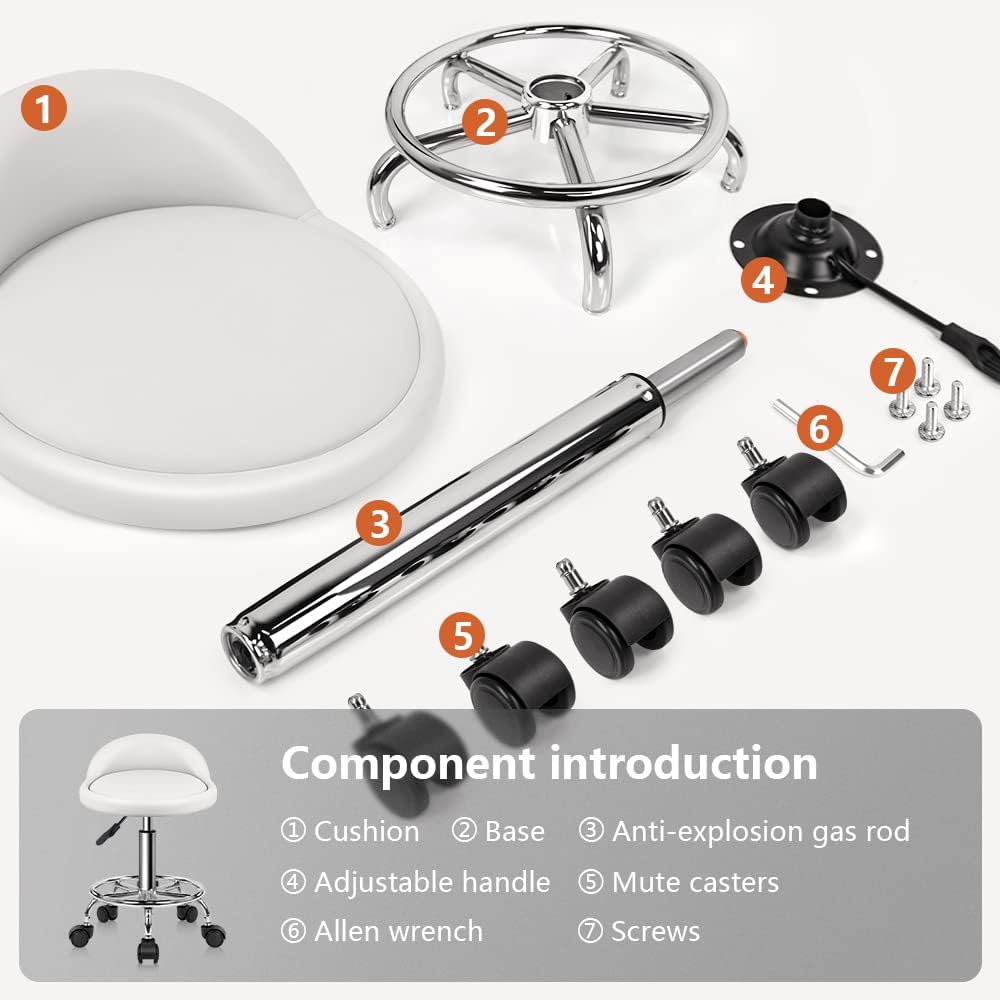 1

2

4

7

6

3

5

Component introduction

① Cushion ② Base ③ Anti-explosion gas rod
④ Adjustable handle ⑤ Mute casters
⑥ Allen wrench ⑦ Screws