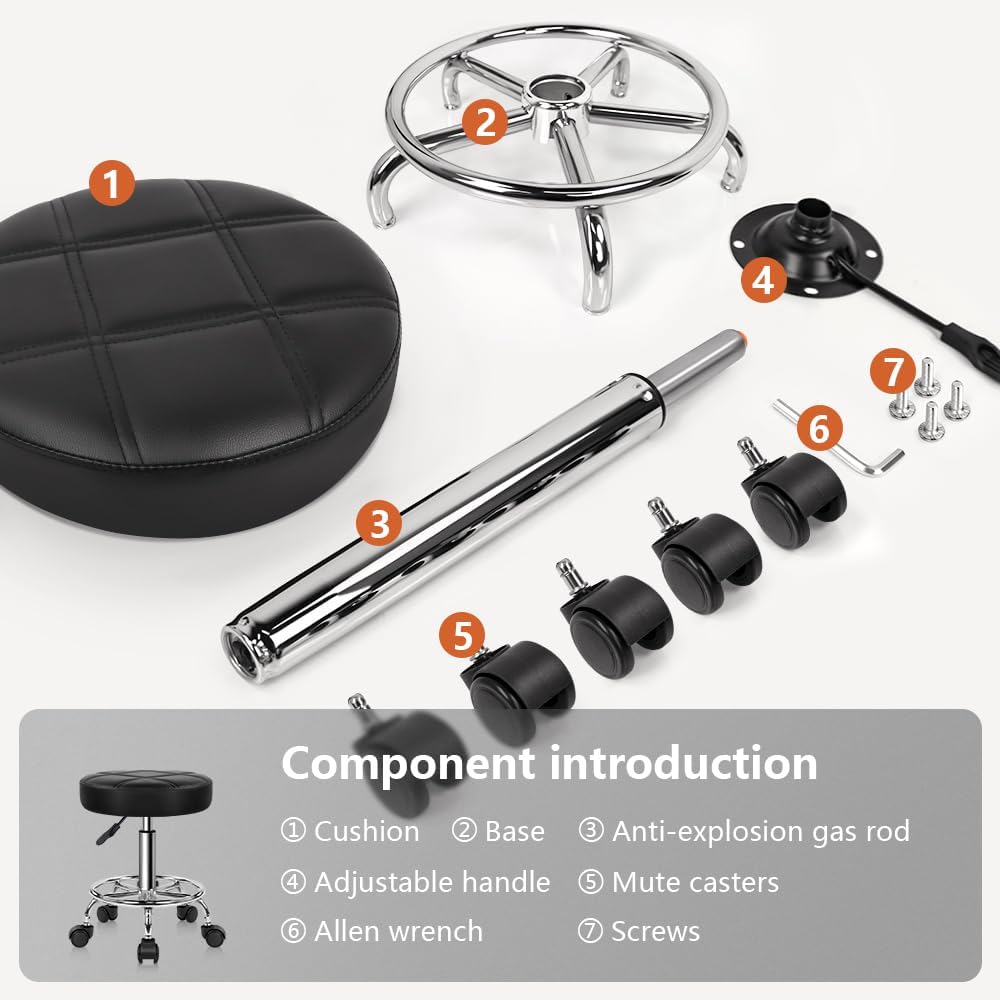 1

2

4

7

6

3

5

Component introduction

① Cushion ② Base ③ Anti-explosion gas rod

④ Adjustable handle ⑤ Mute casters

⑥ Allen wrench ⑦ Screws