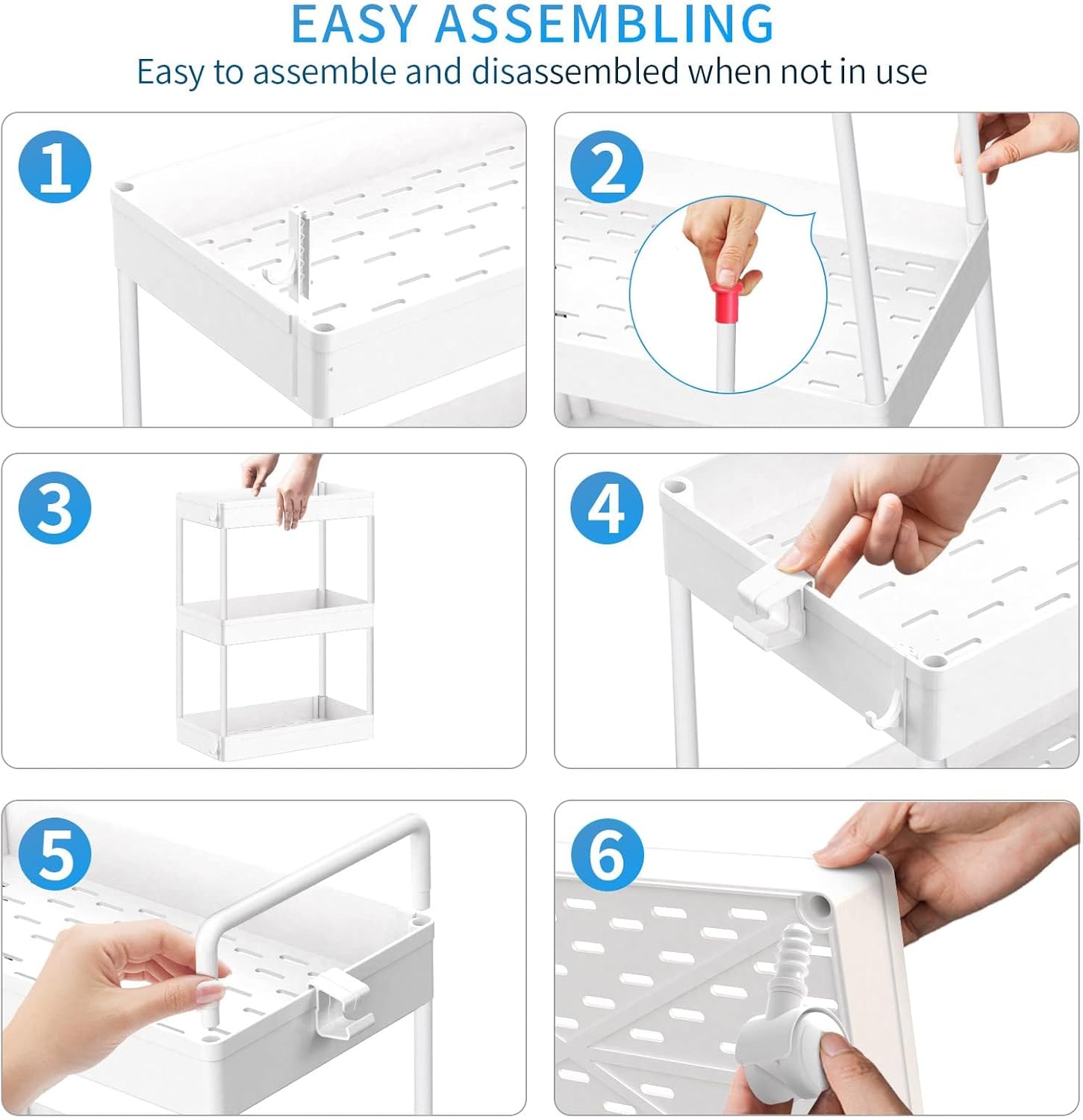 EASY ASSEMBLING

Easy to assemble and disassembled when not in use

1

2

3

4

5

6