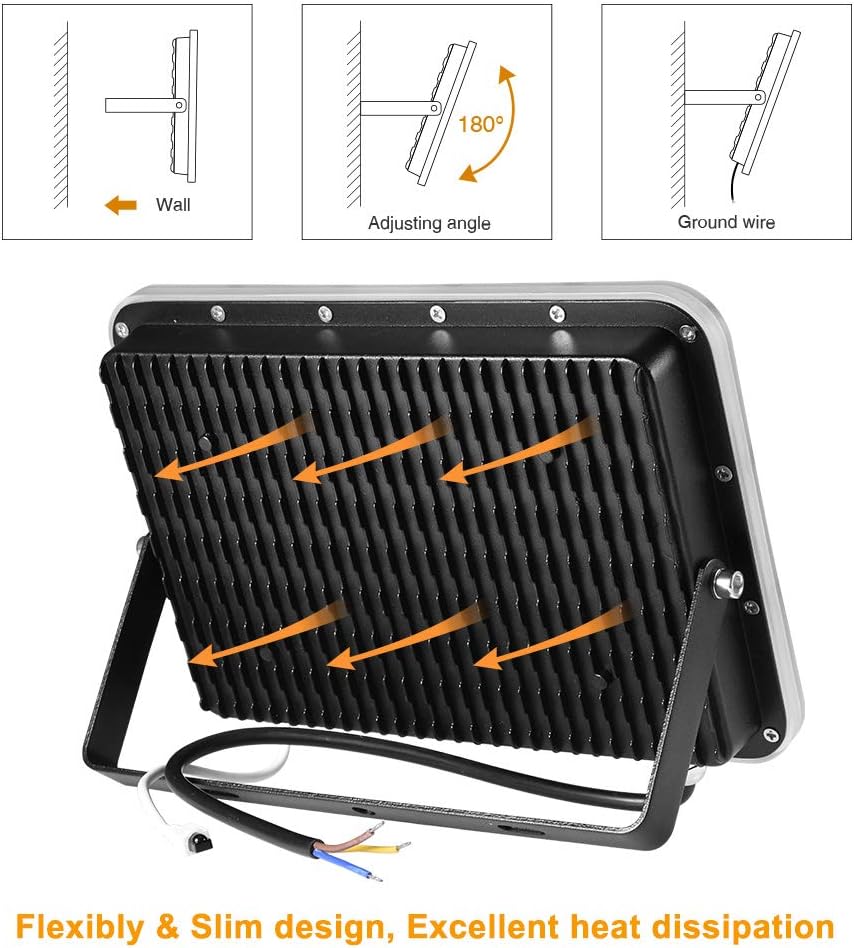 Wall

180°

Adjusting angle

Ground wire

Flexibly & Slim design, Excellent heat dissipation