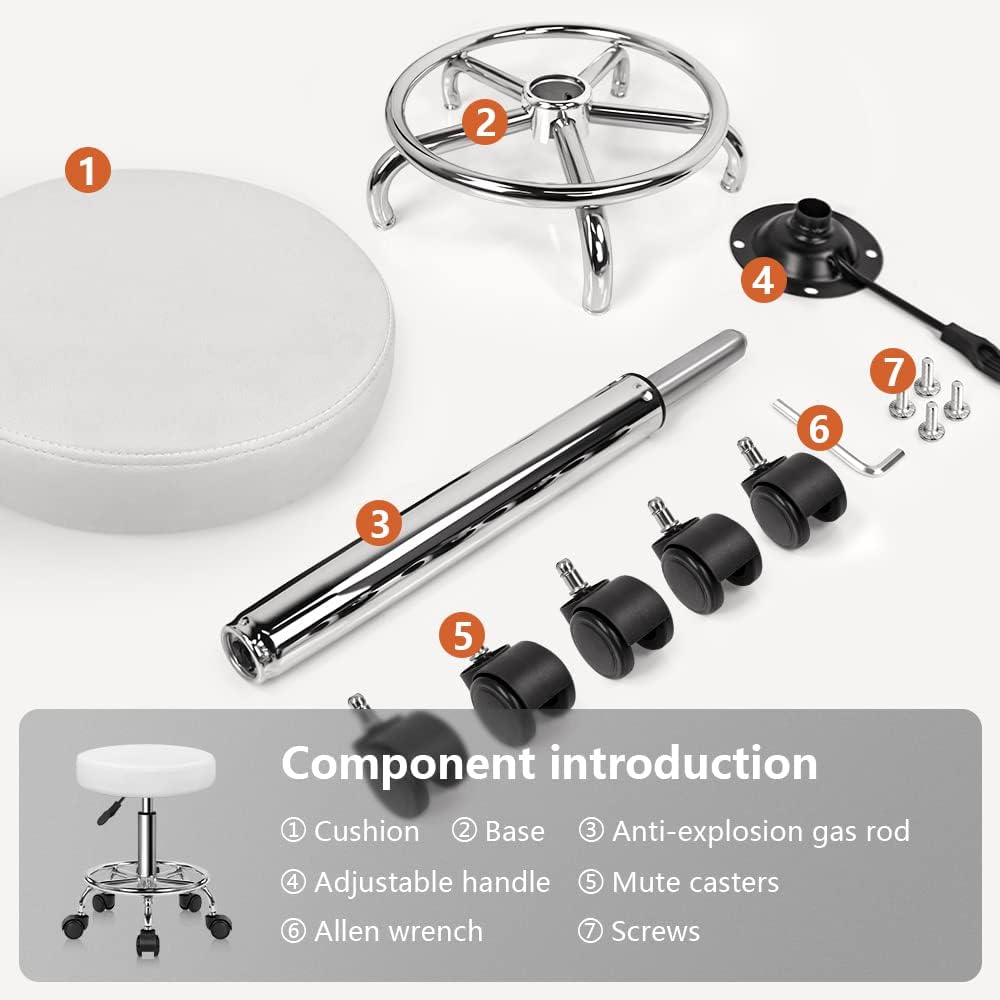 1

2

4

7

6

3

5

Component introduction

① Cushion ② Base ③ Anti-explosion gas rod

④ Adjustable handle ⑤ Mute casters

⑥ Allen wrench ⑦ Screws