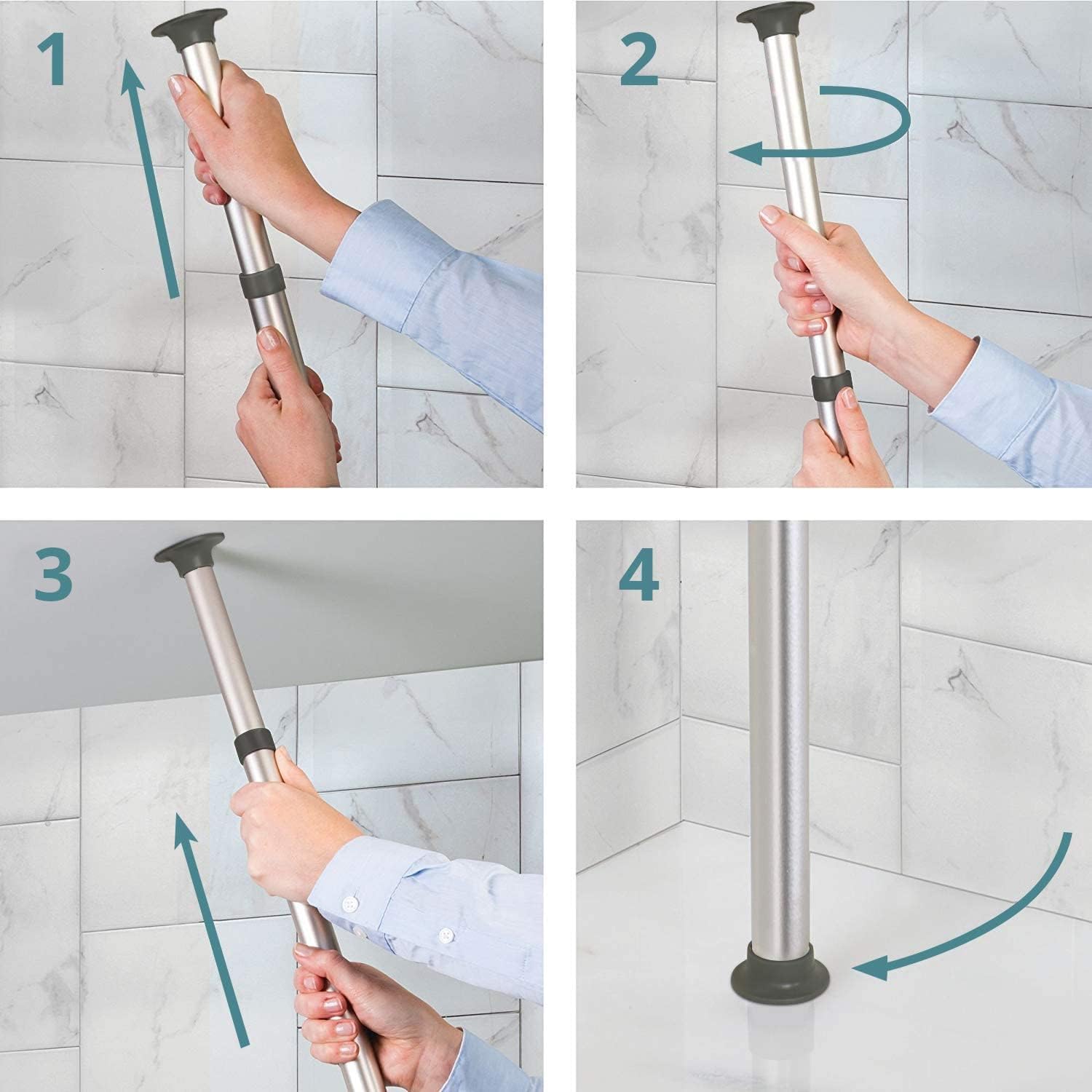 1

2

3

4