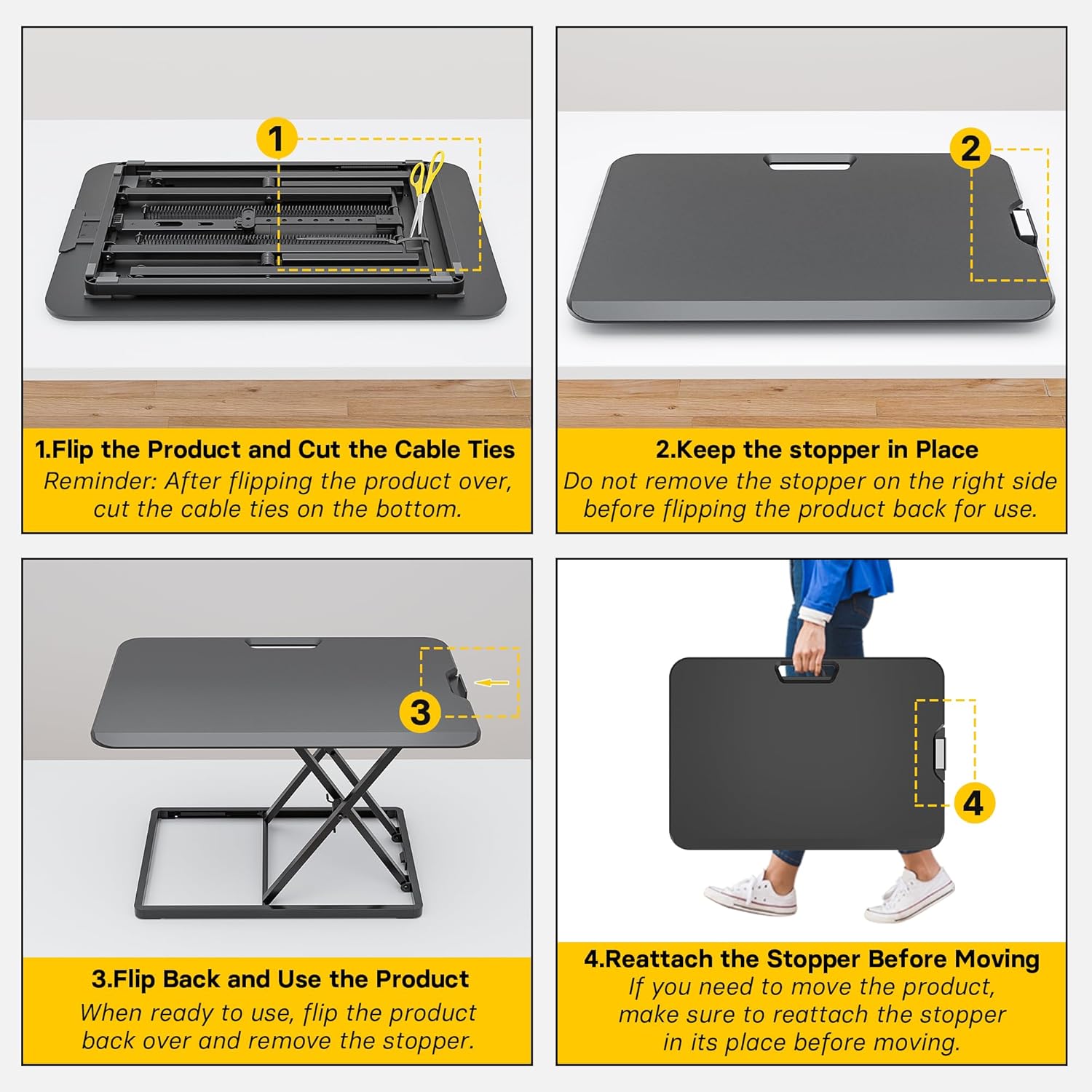 1

1.Flip the Product and Cut the Cable Ties
Reminder: After flipping the product over, cut the cable ties on the bottom.

2

2.Keep the stopper in Place
Do not remove the stopper on the right side before flipping the product back for use.

3

3.Flip Back and Use the Product
When ready to use, flip the product back over and remove the stopper.

4

4.Reattach the Stopper Before Moving
If you need to move the product, make sure to reattach the stopper in its place before moving.