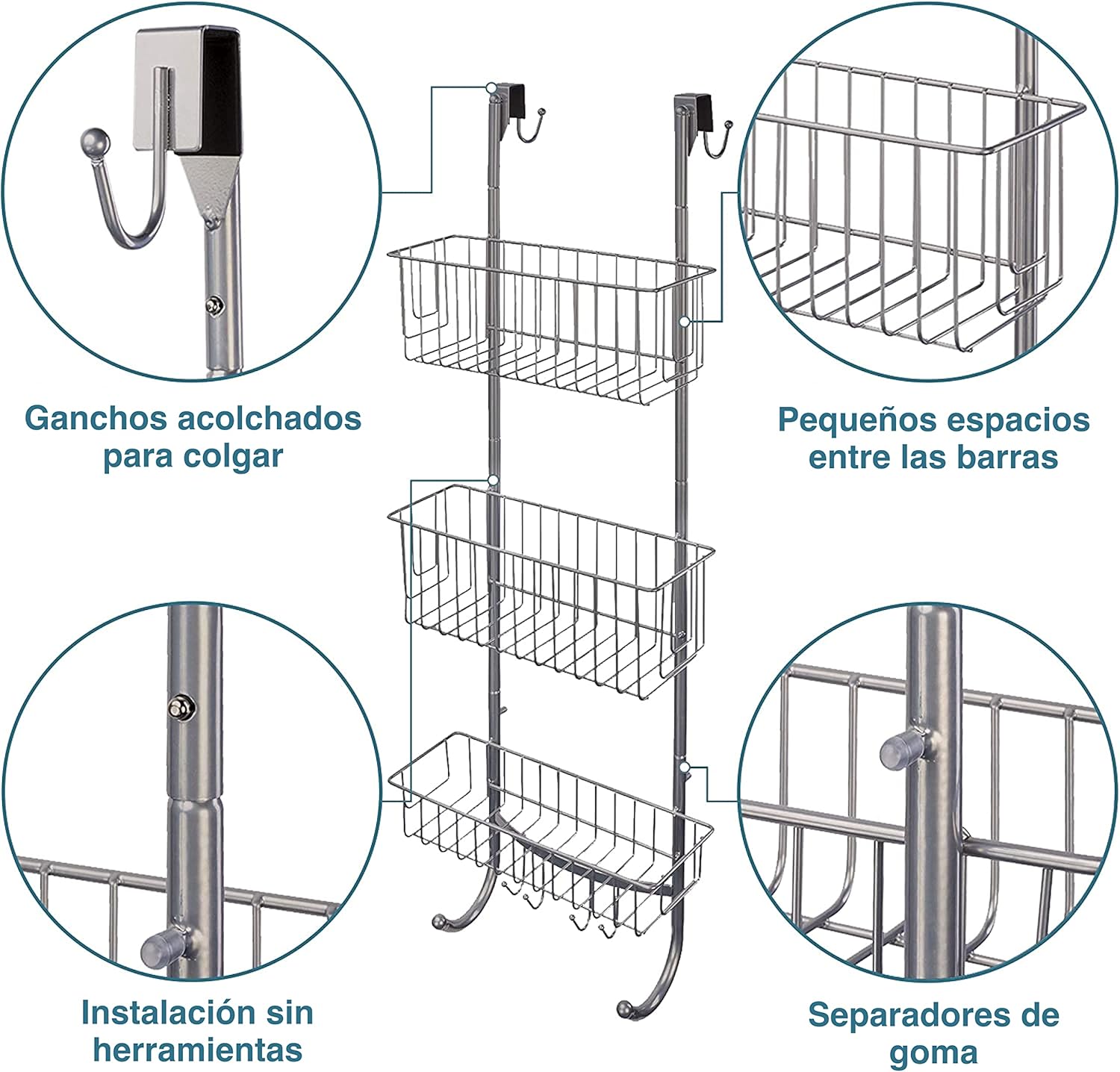 Ganchos acolchados para colgar

Pequeños espacios entre las barras

Instalación sin herramientas

Separadores de goma