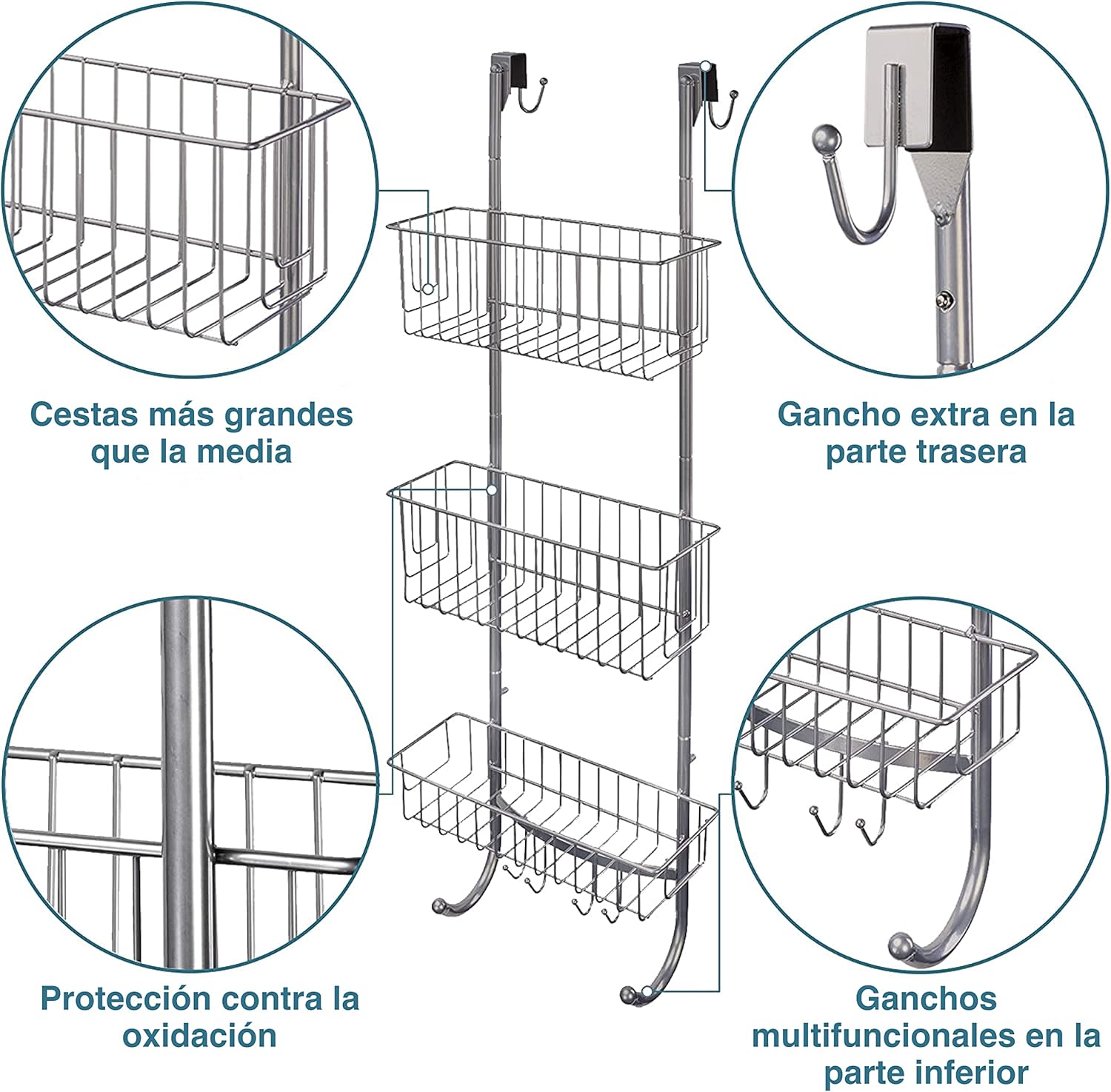 Cestas más grandes que la media

Gancho extra en la parte trasera

Protección contra la oxidación

Ganchos multifuncionales en la parte inferior