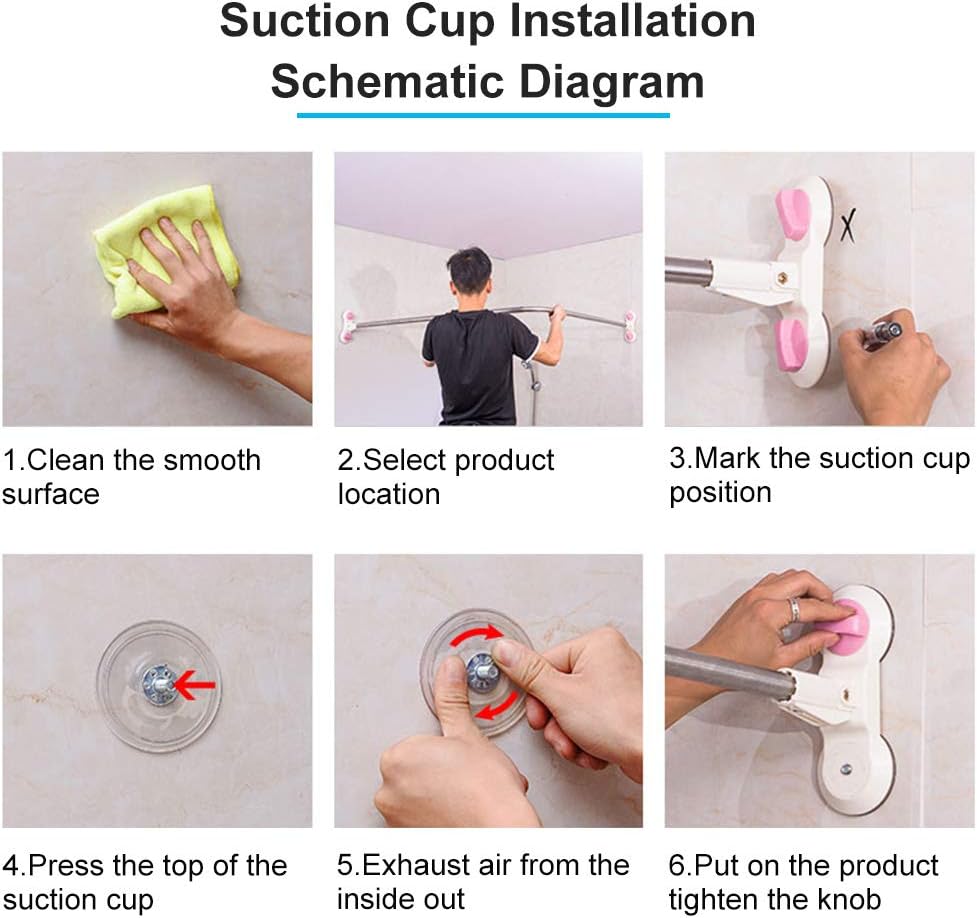 Suction Cup Installation Schematic Diagram

1.Clean the smooth surface

2.Select product location

3.Mark the suction cup position

4.Press the top of the suction cup

5.Exhaust air from the inside out

6.Put on the product tighten the knob