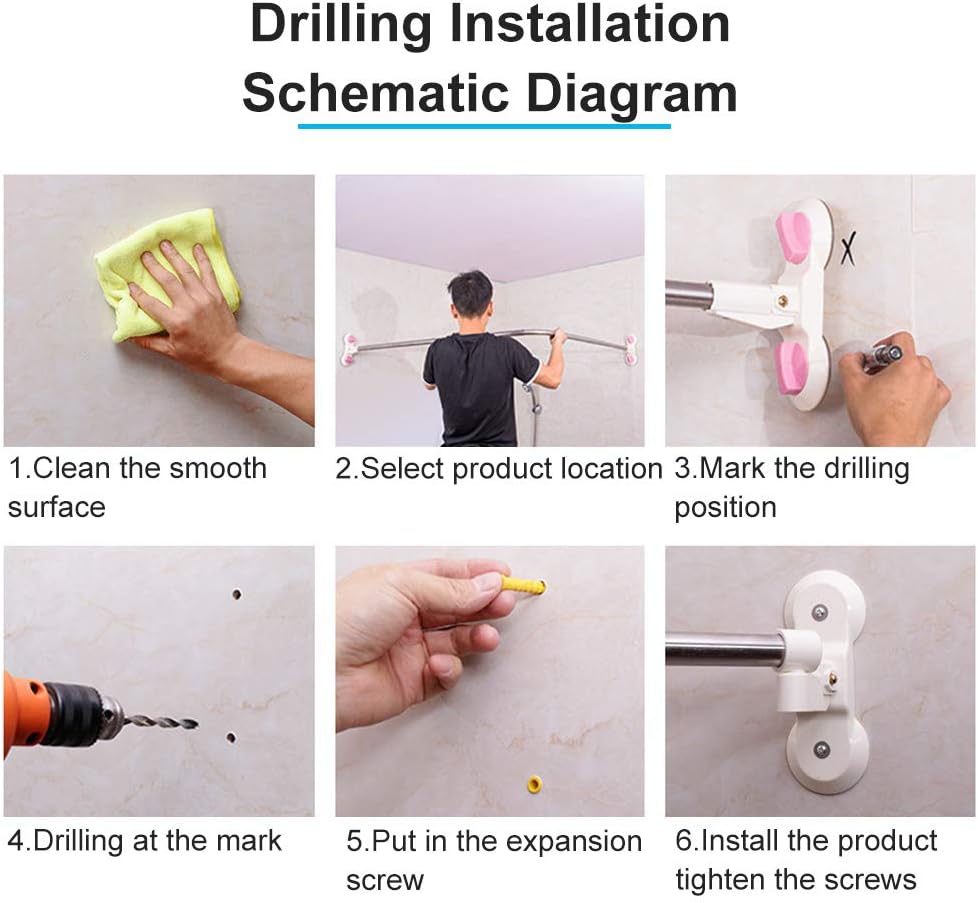 Drilling Installation Schematic Diagram

1.Clean the smooth surface

2.Select product location

3.Mark the drilling position

4.Drilling at the mark

5.Put in the expansion screw

6.Install the product tighten the screws