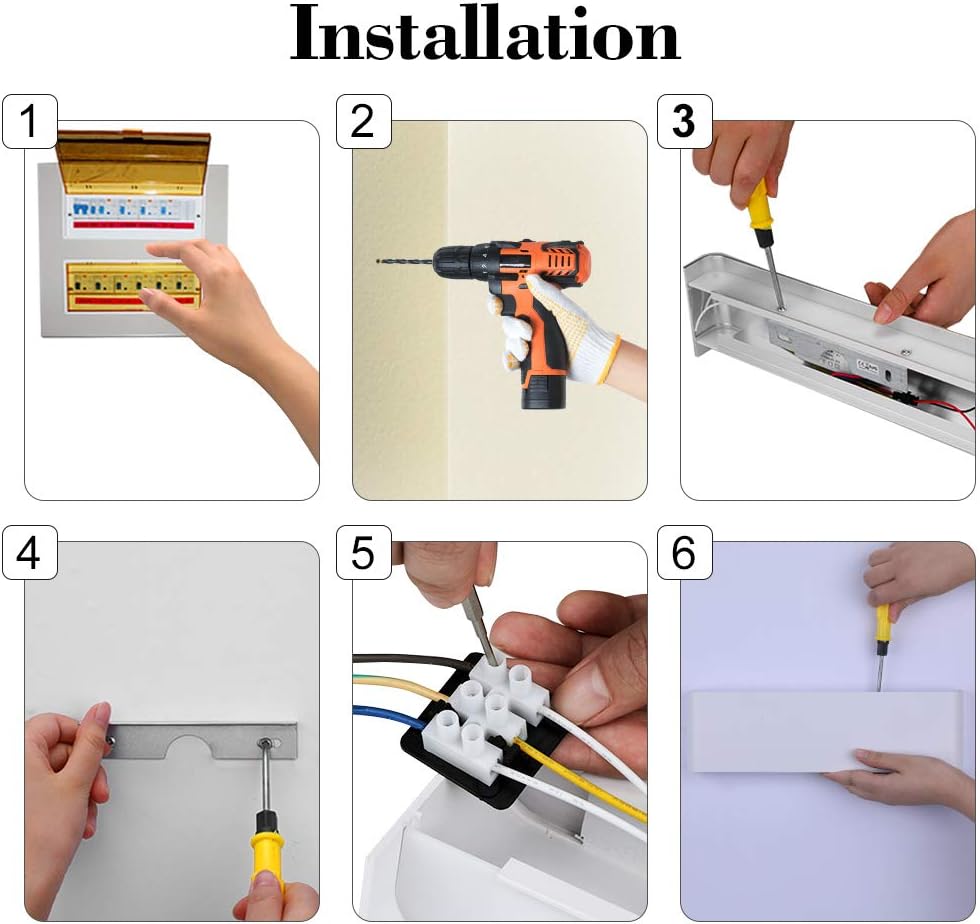 Installation

1

2

3

4

5

6