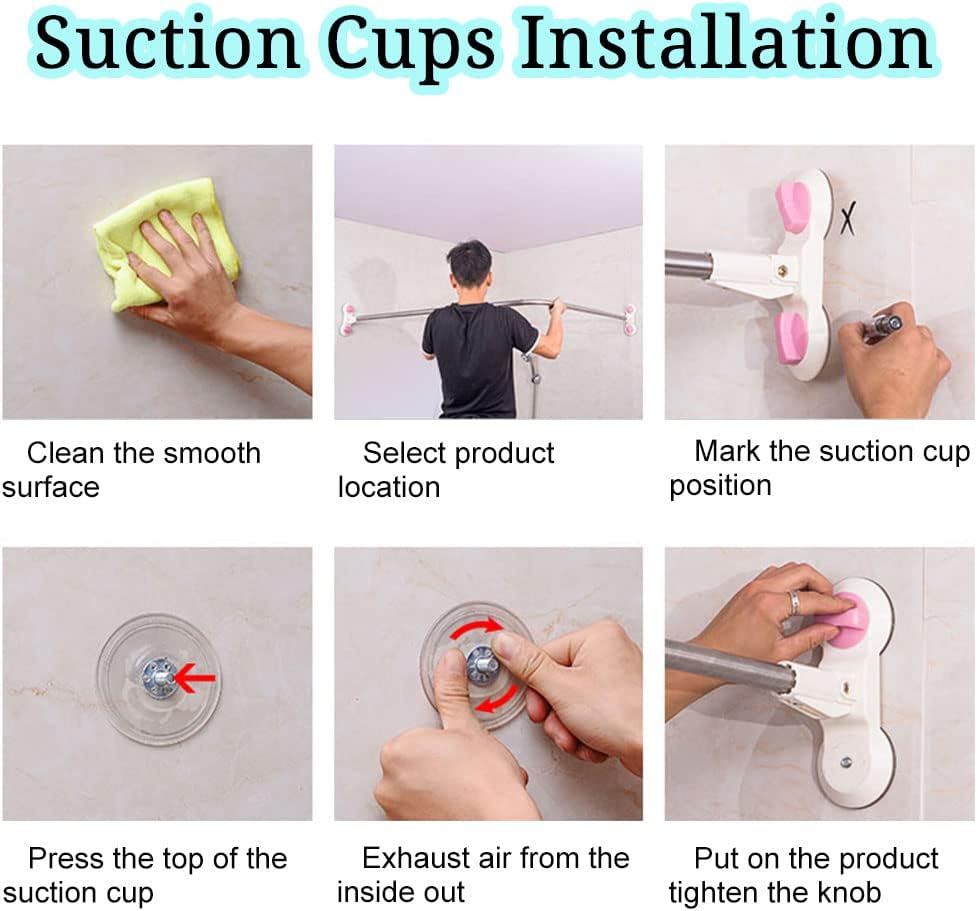 Suction Cups Installation

Clean the smooth surface

Select product location

Mark the suction cup position

Press the top of the suction cup

Exhaust air from the inside out

Put on the product tighten the knob