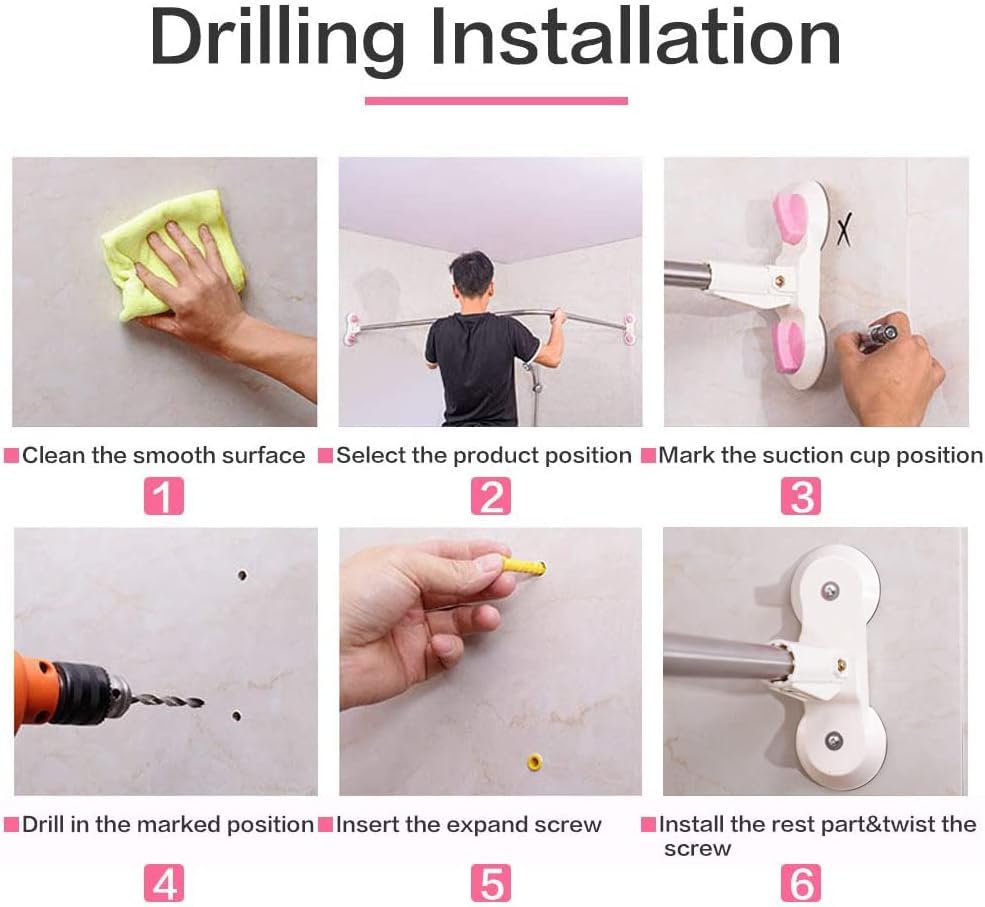 Drilling Installation

Clean the smooth surface
1

Select the product position
2

Mark the suction cup position
3

Drill in the marked position
4

Insert the expand screw
5

Install the rest part&twist the screw
6