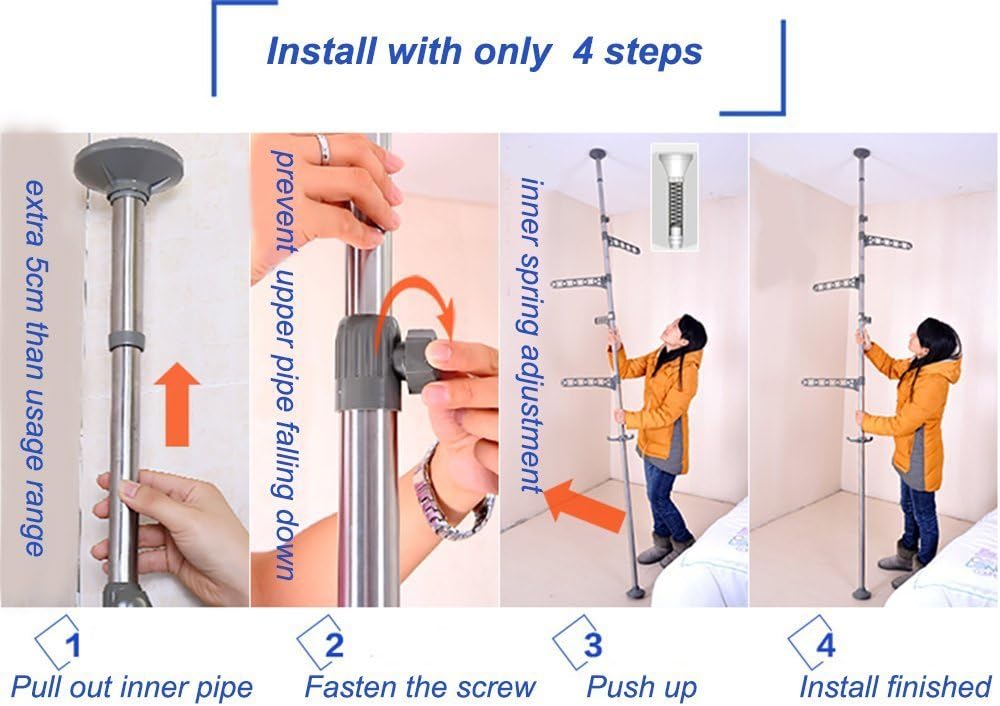 Install with only 4 steps

extra 5cm than usage range

prevent upper pipe falling down

inner spring adjustment

1
Pull out inner pipe

2
Fasten the screw

3
Push up

4
Install finished