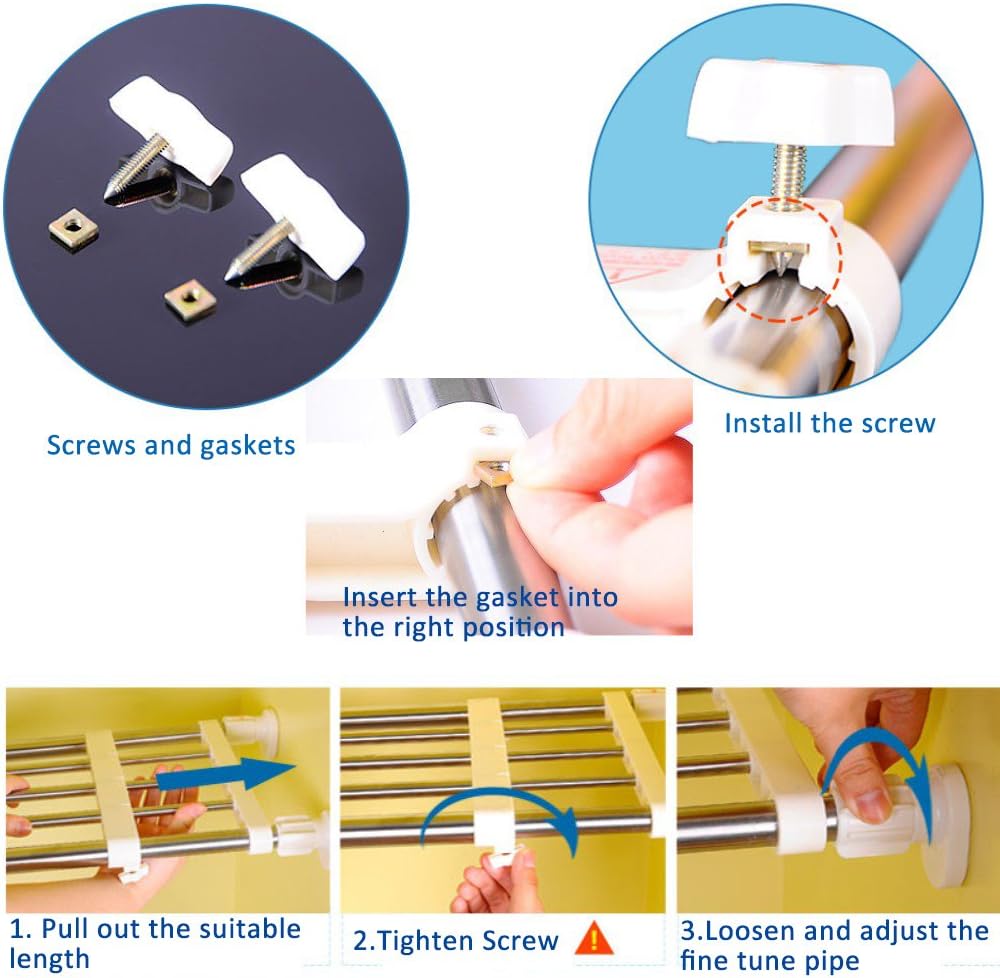 Screws and gaskets

Install the screw

Insert the gasket into the right position

1. Pull out the suitable length

2.Tighten Screw

3.Loosen and adjust the fine tune pipe