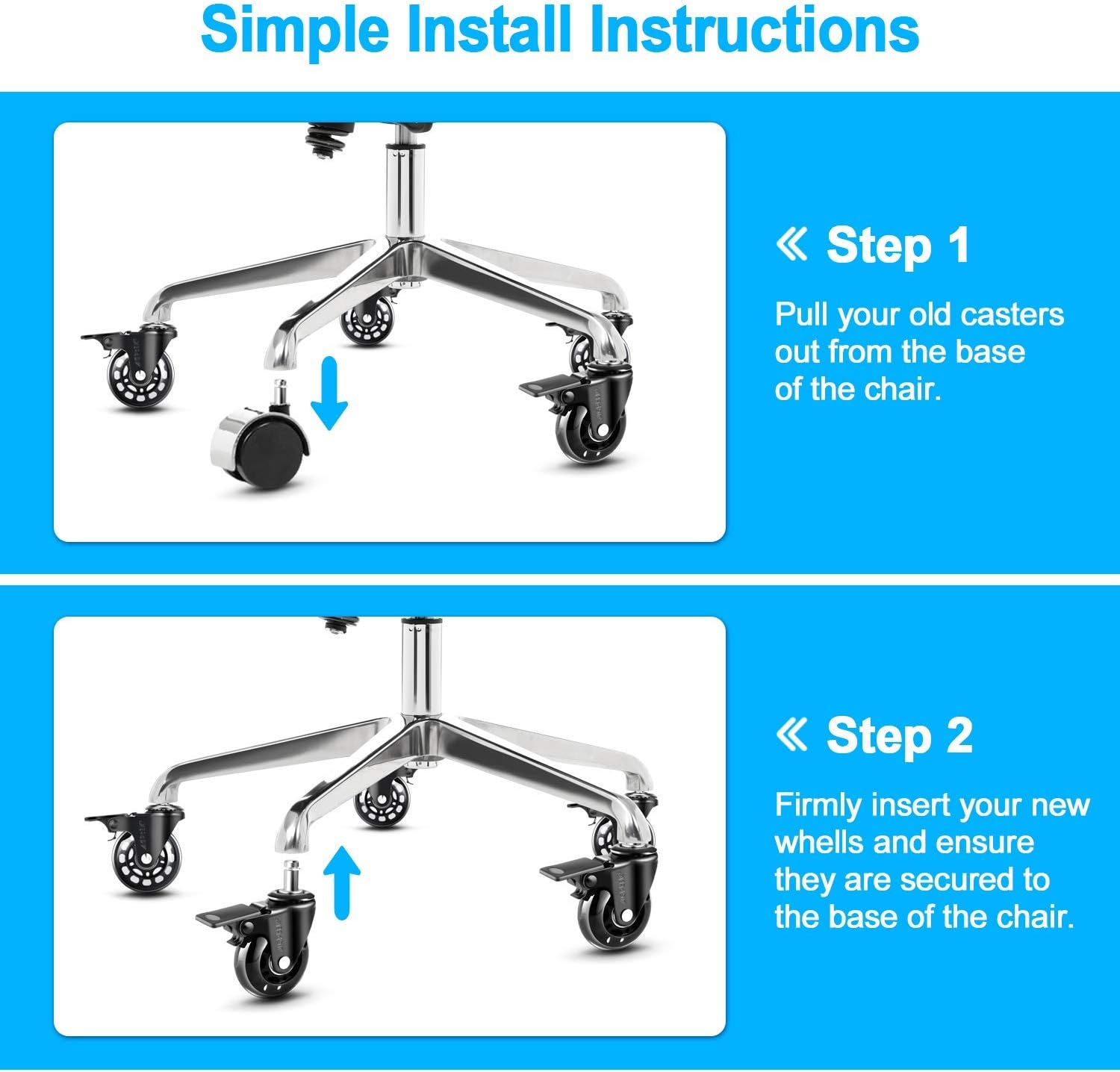 Simple Install Instructions

« Step 1

Pull your old casters out from the base of the chair.

« Step 2

Firmly insert your new whells and ensure they are secured to the base of the chair.