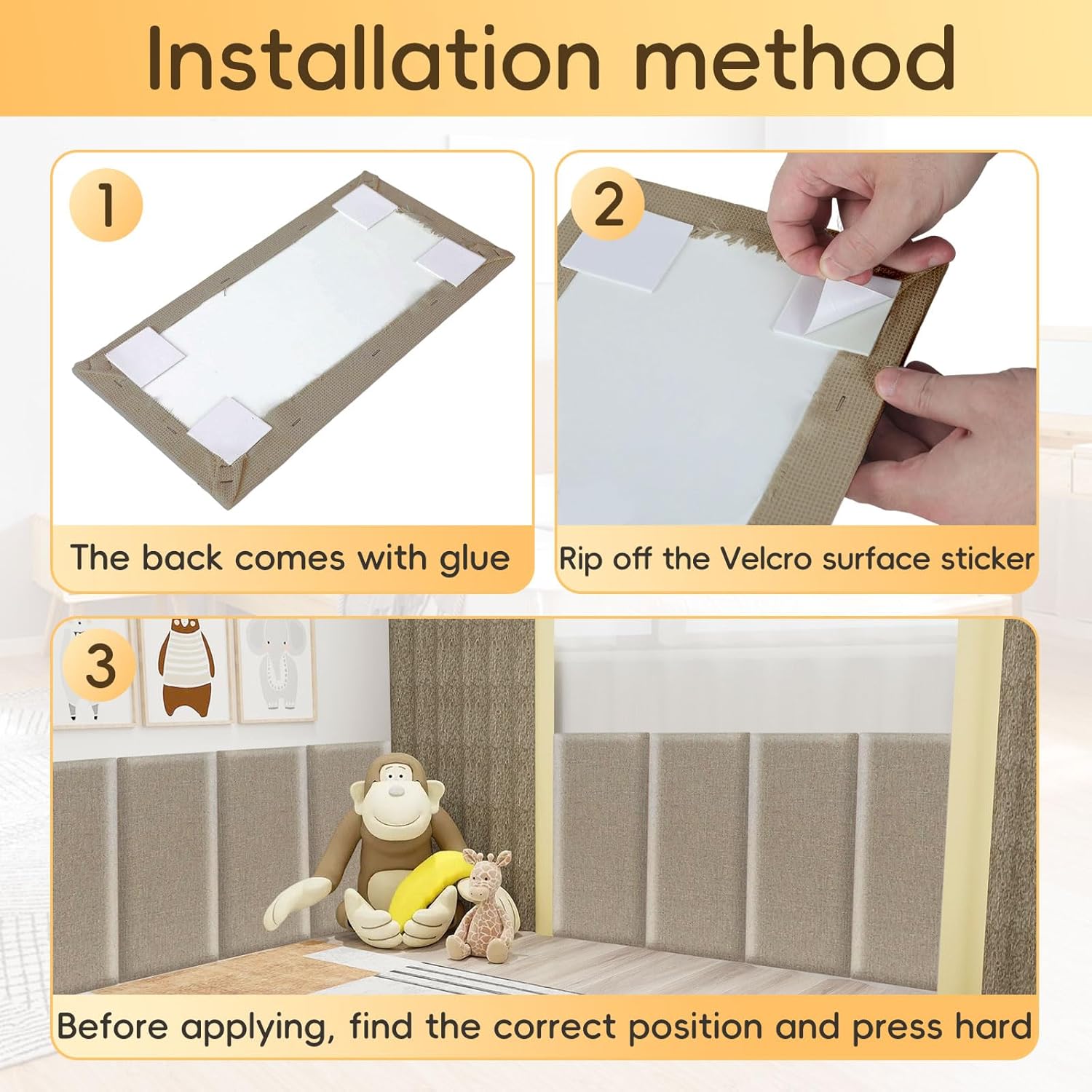 Installation method

1

The back comes with glue

2

Rip off the Velcro surface sticker

3

Before applying, find the correct position and press hard