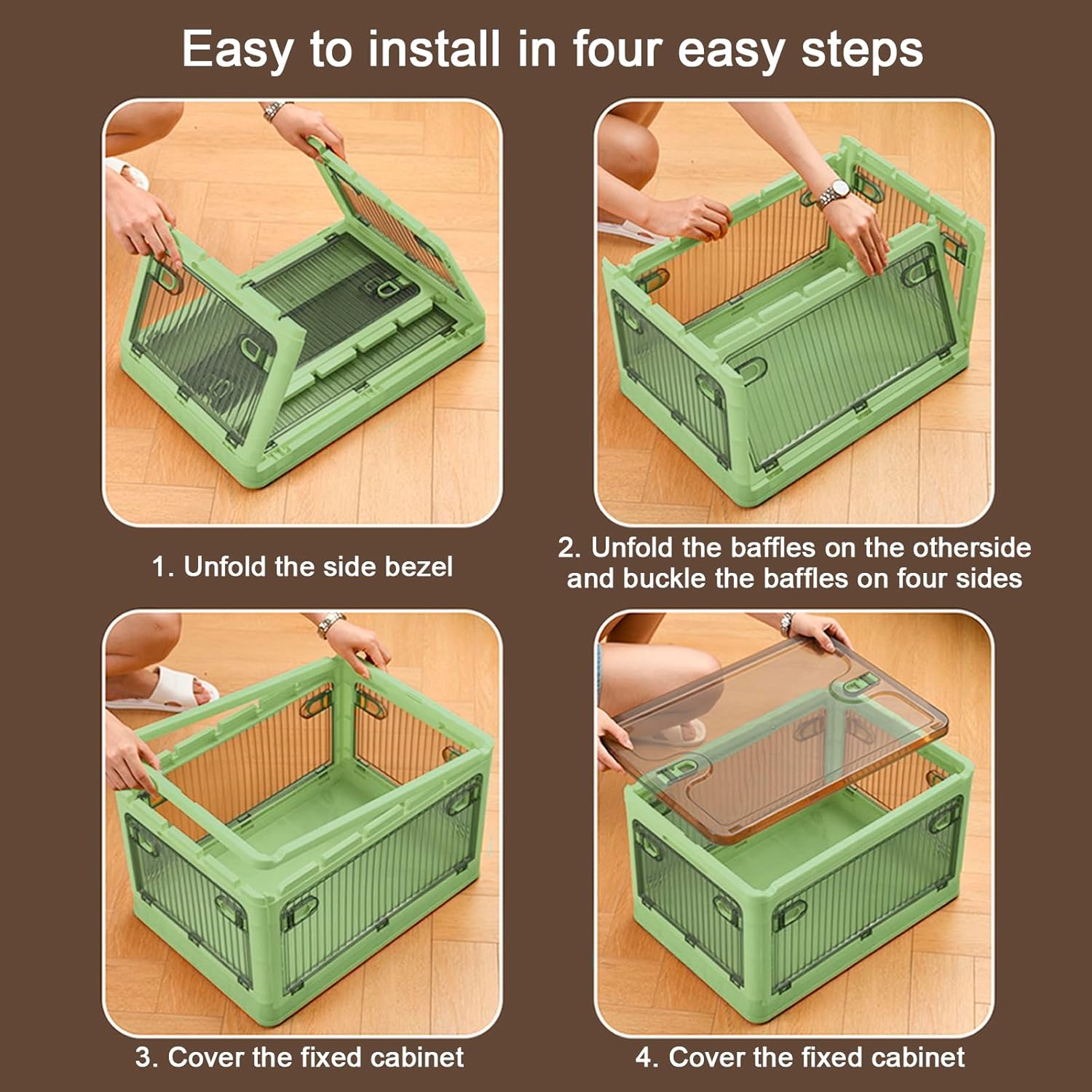 Easy to install in four easy steps

1. Unfold the side bezel

2. Unfold the baffles on the otherside and buckle the baffles on four sides

3. Cover the fixed cabinet

4. Cover the fixed cabinet