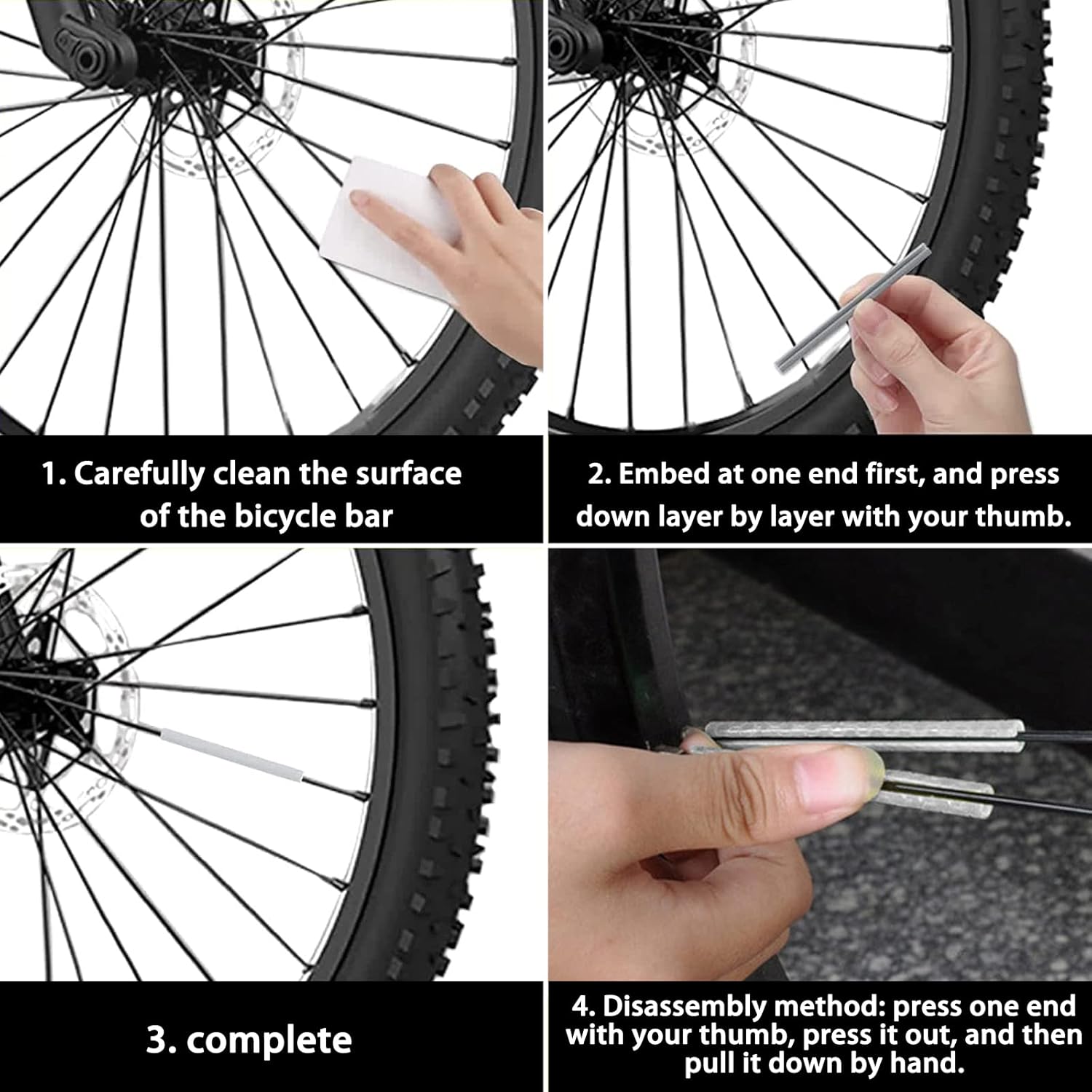 1. Carefully clean the surface of the bicycle bar

2. Embed at one end first, and press down layer by layer with your thumb.

3. complete

4. Disassembly method: press one end with your thumb, press it out, and then pull it down by hand.