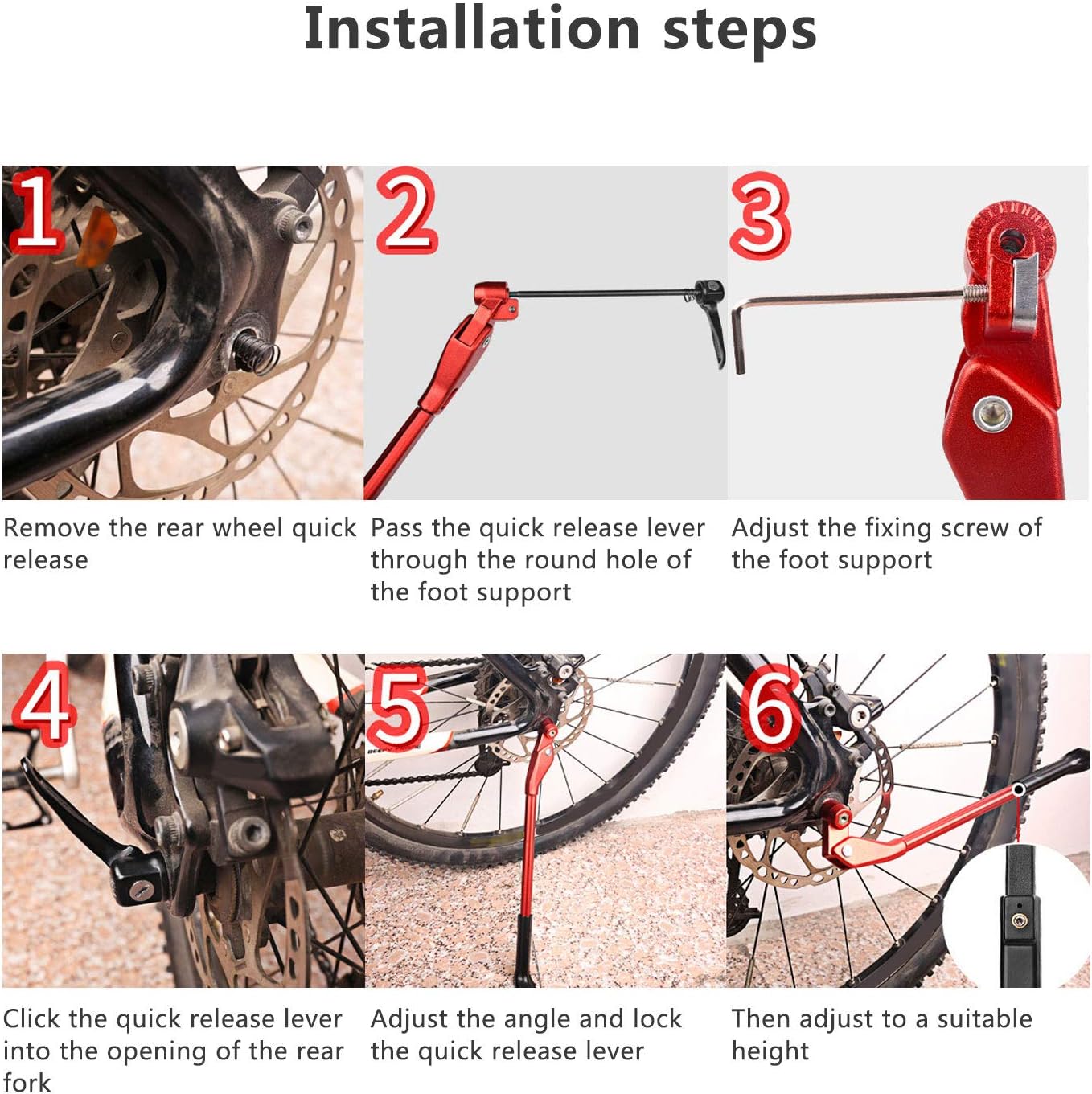 Installation steps

1

Remove the rear wheel quick release

2

Pass the quick release lever through the round hole of the foot support

3

Adjust the fixing screw of the foot support

4

Click the quick release lever into the opening of the rear fork

5

Adjust the angle and lock the quick release lever

6

Then adjust to a suitable height